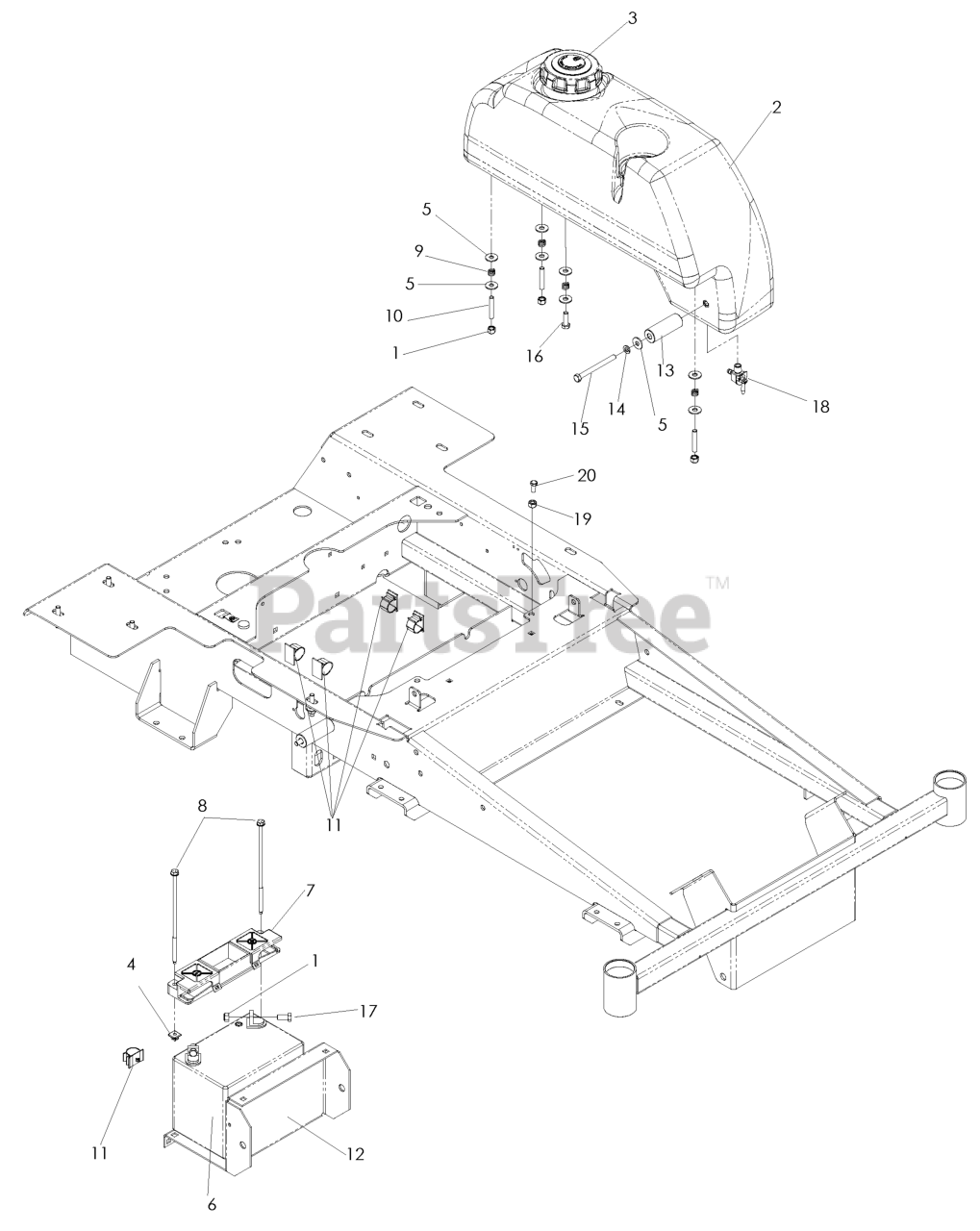 3
2
5
9
5
10
1
16
13
15
14
5
18
20
19
PartsTree™
11
8
7
4
1
17
11
12
6