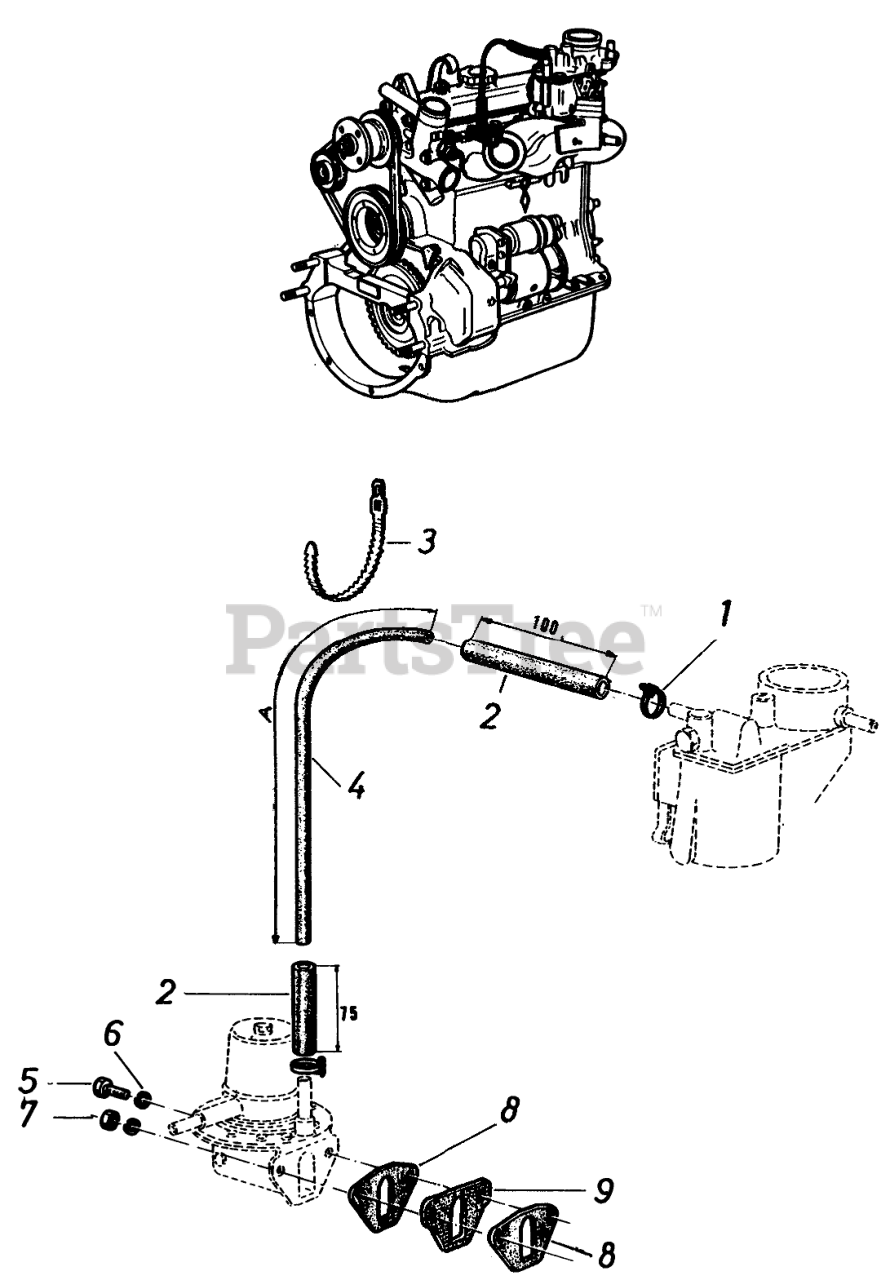 3
PartsTree™
100
1
2
A
4
2
75
6
5
7
8
9
8