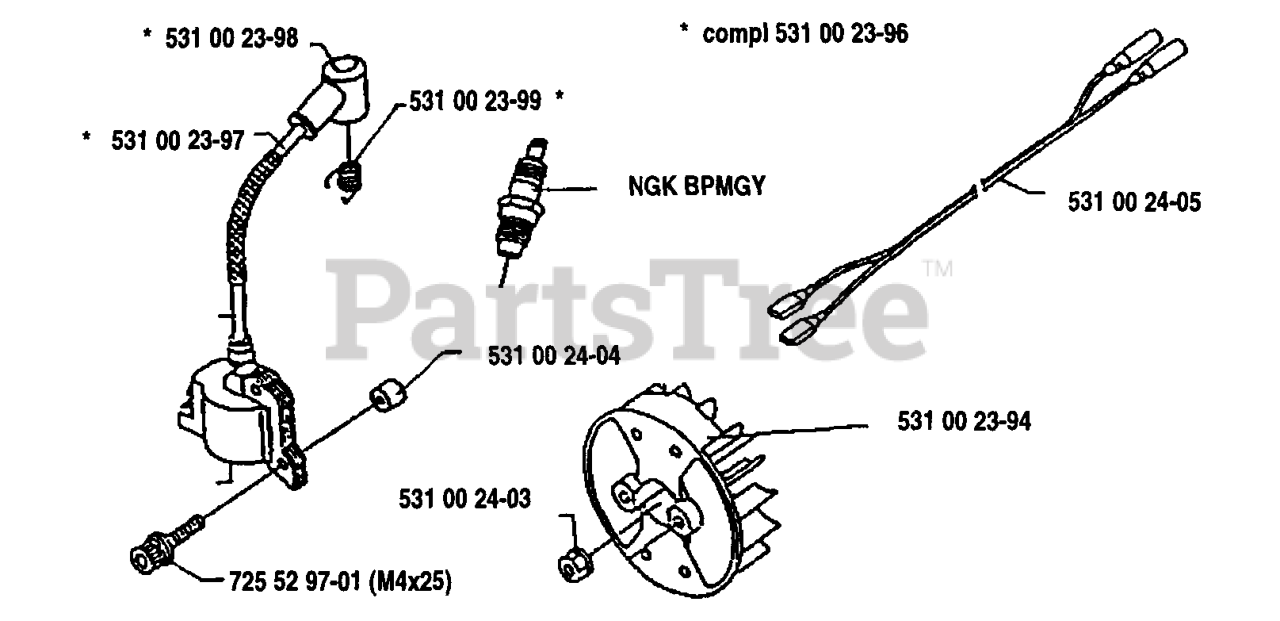 * 531 00 23-98

* compl 531 00 23-96

531 00 23-99 *

* 531 00 23-97

NGK BPMGY

531 00 24-05

PartsTree™

531 00 24-04

531 00 23-94

531 00 24-03

725 52 97-01 (M4x25)