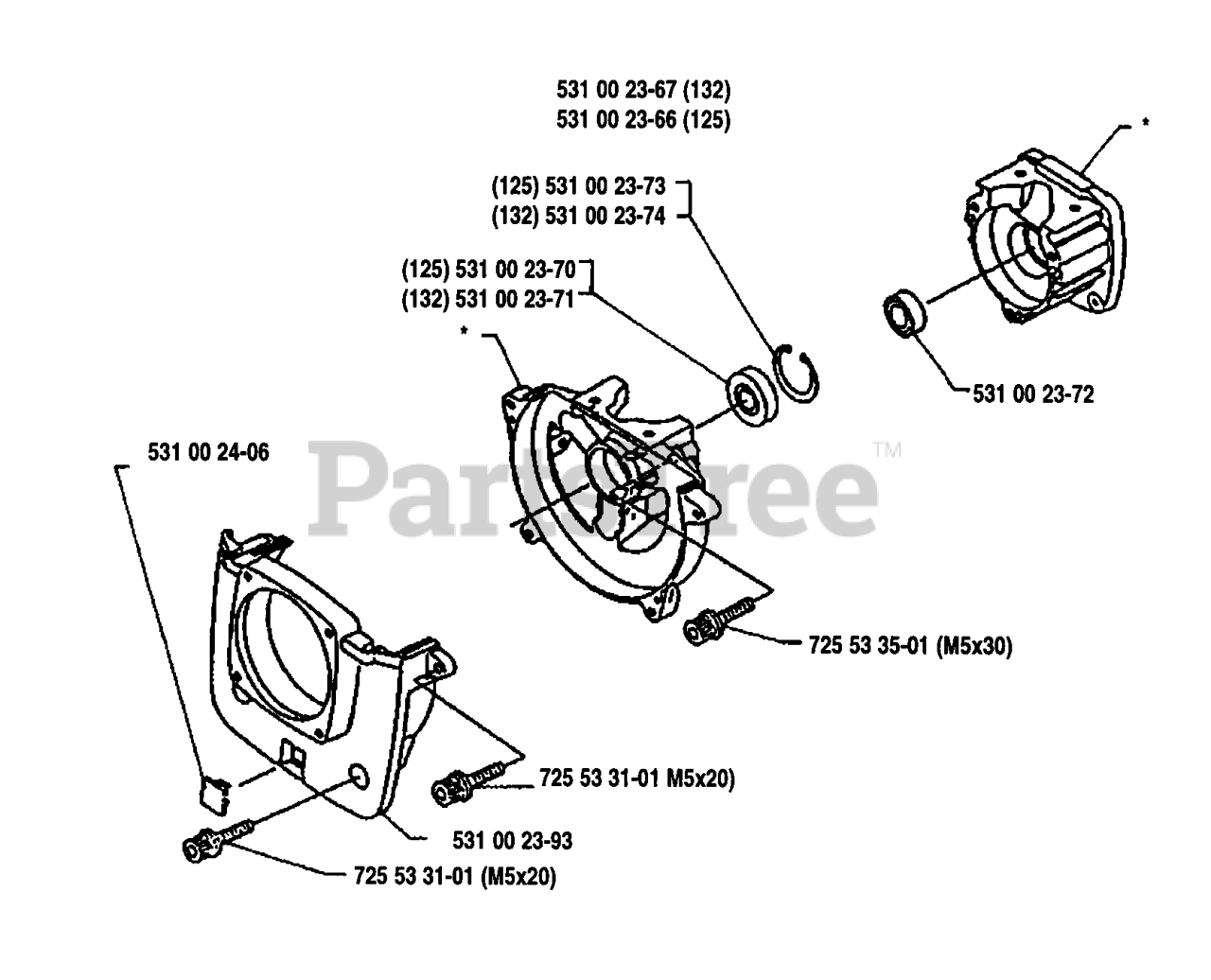 531 00 23-67 (132)
531 00 23-66 (125)

*

(125) 531 00 23-73
(132) 531 00 23-74

(125) 531 00 23-70
(132) 531 00 23-71

*

531 00 23-72

531 00 24-06

PartsTree™

725 53 35-01 (M5x30)

725 53 31-01 M5x20)

531 00 23-93

725 53 31-01 (M5x20)