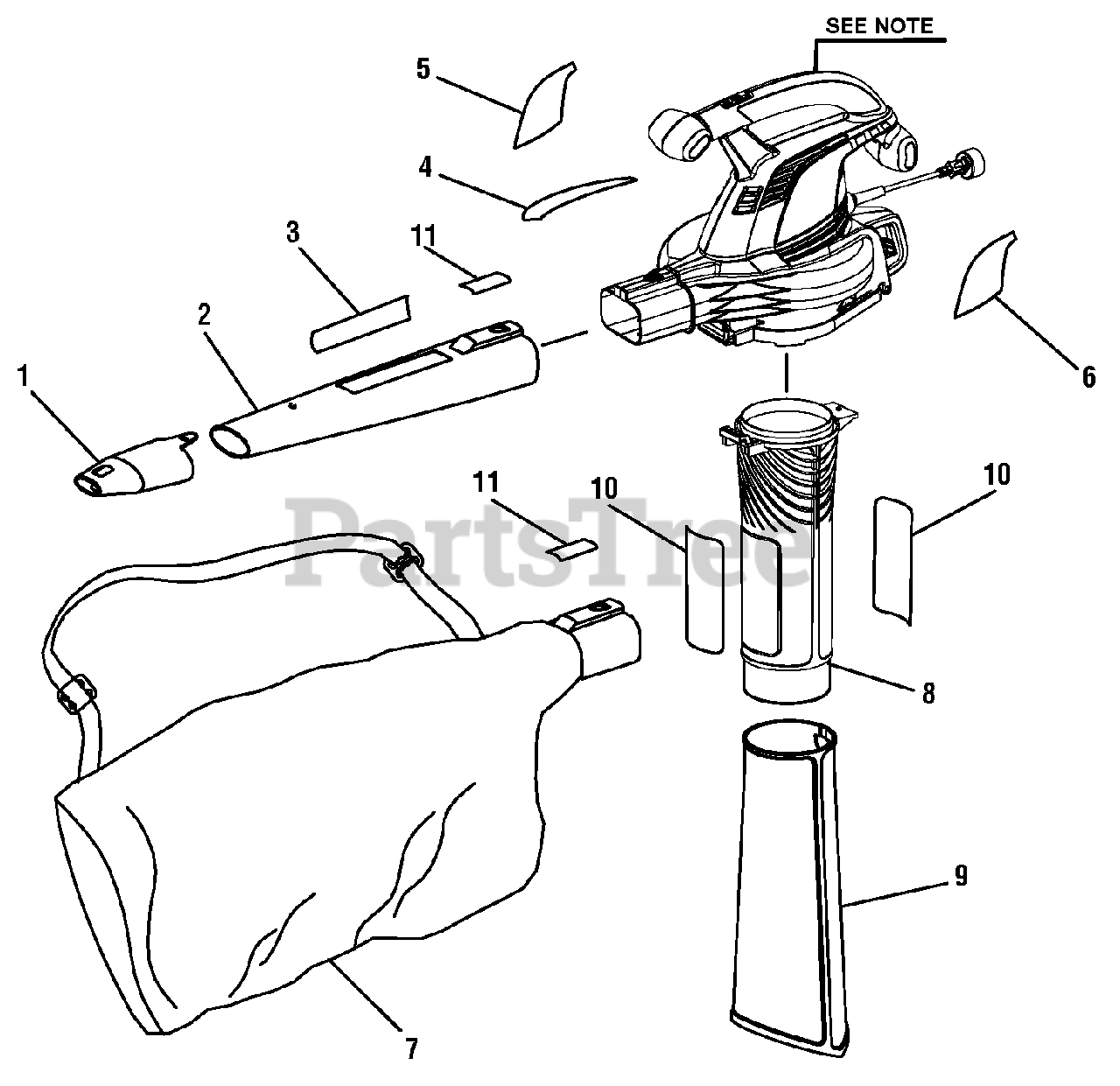 SEE NOTE

5

4

3

11

2

1

6

11

10

10

PartsTree

8

9

7