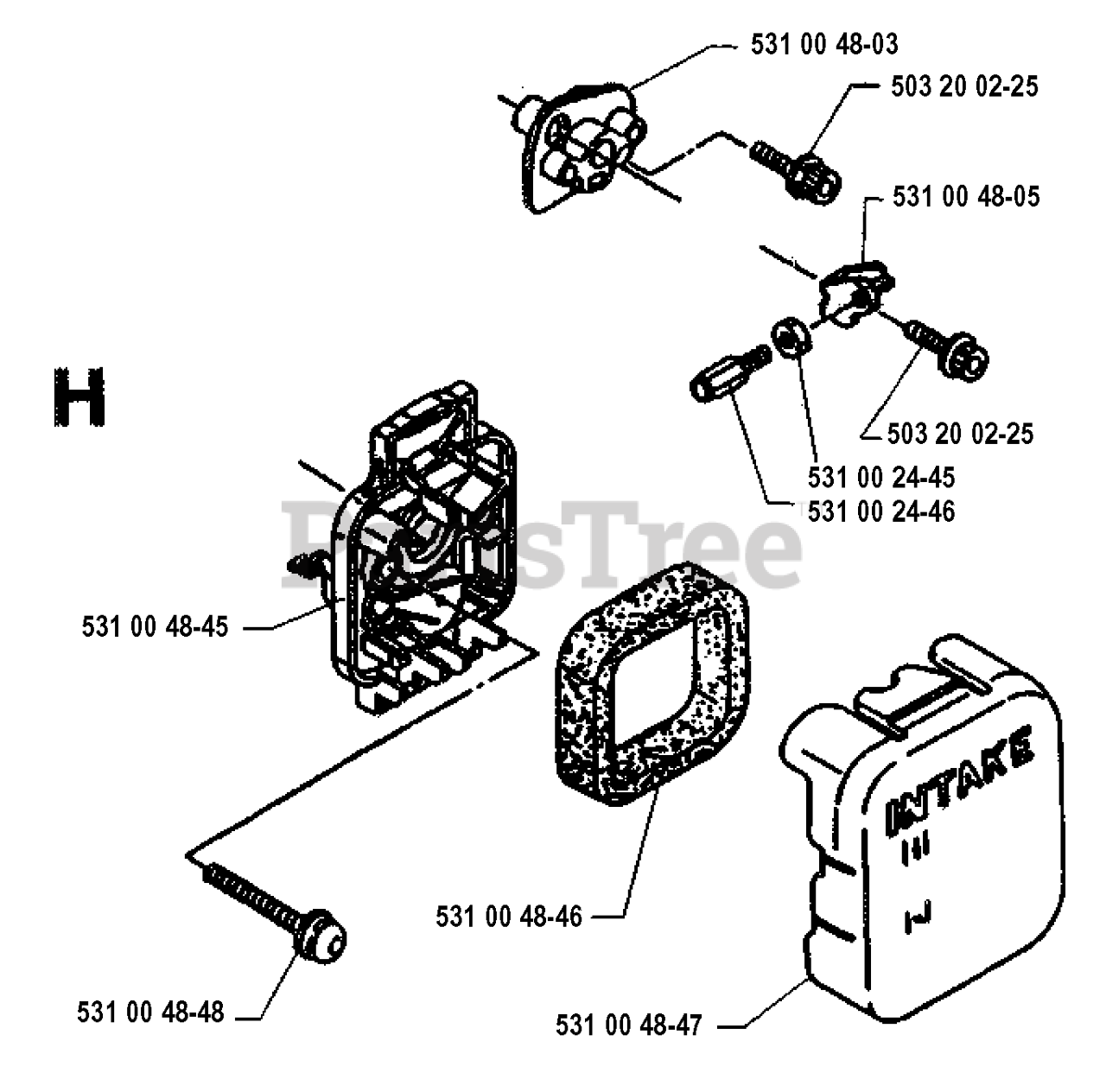 531 00 48-03

503 20 02-25

531 00 48-05

H

503 20 02-25

531 00 24-45

531 00 24-46

PartsTree

531 00 48-45

INTAKE

531 00 48-46

531 00 48-48

531 00 48-47