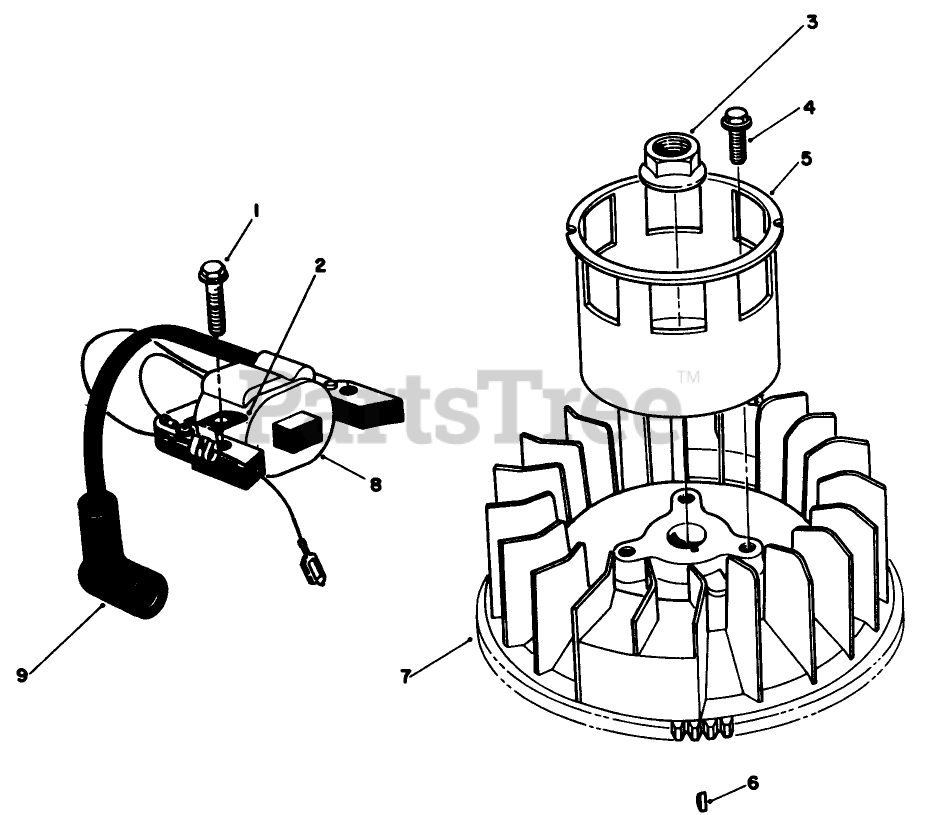 3
4
5
1
2
PartsTree™
8
9
7
6