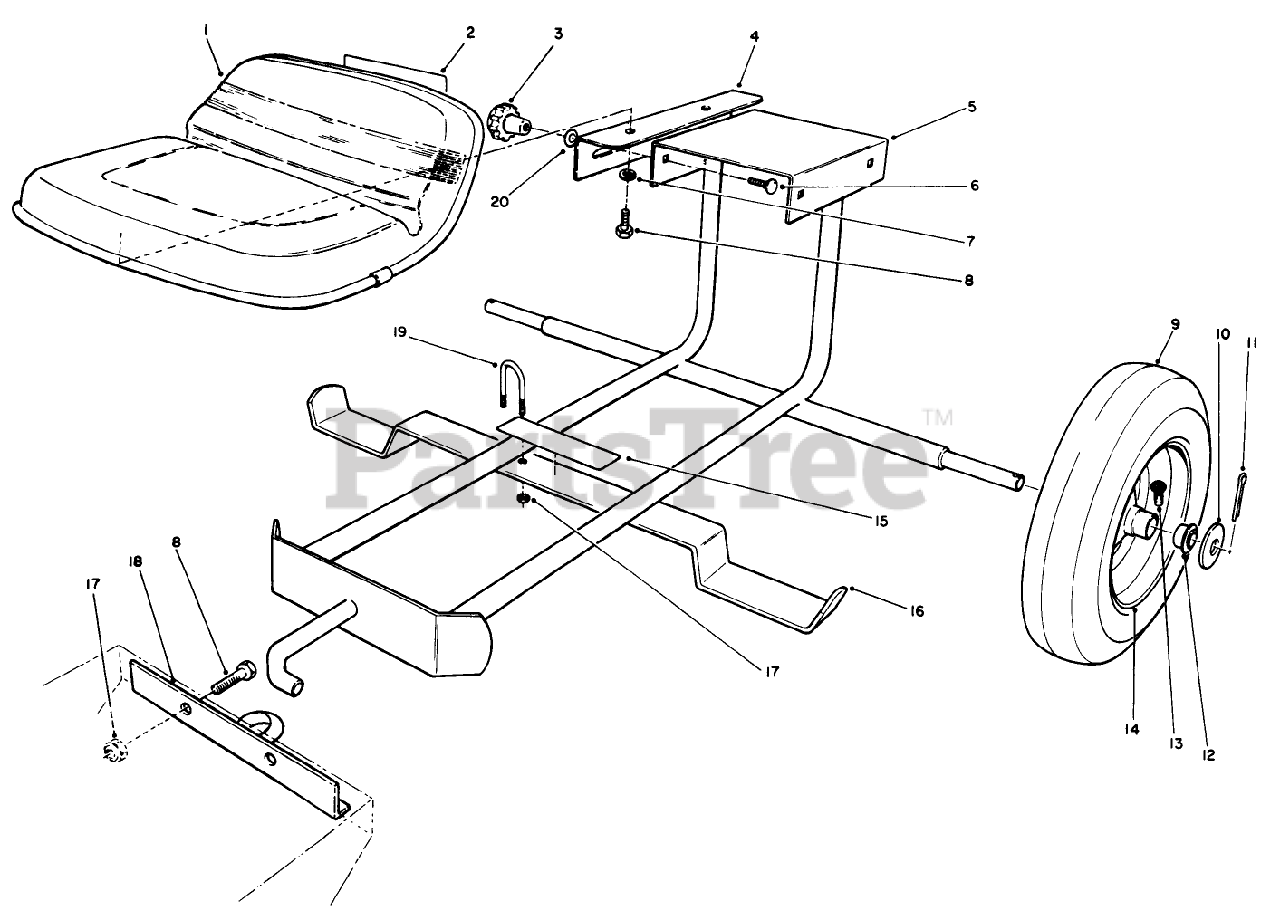 1
2
3
4
5
6
7
8
20
19
9
10
11
PartsTree™
15
16
17
18
8
17
14
13
12