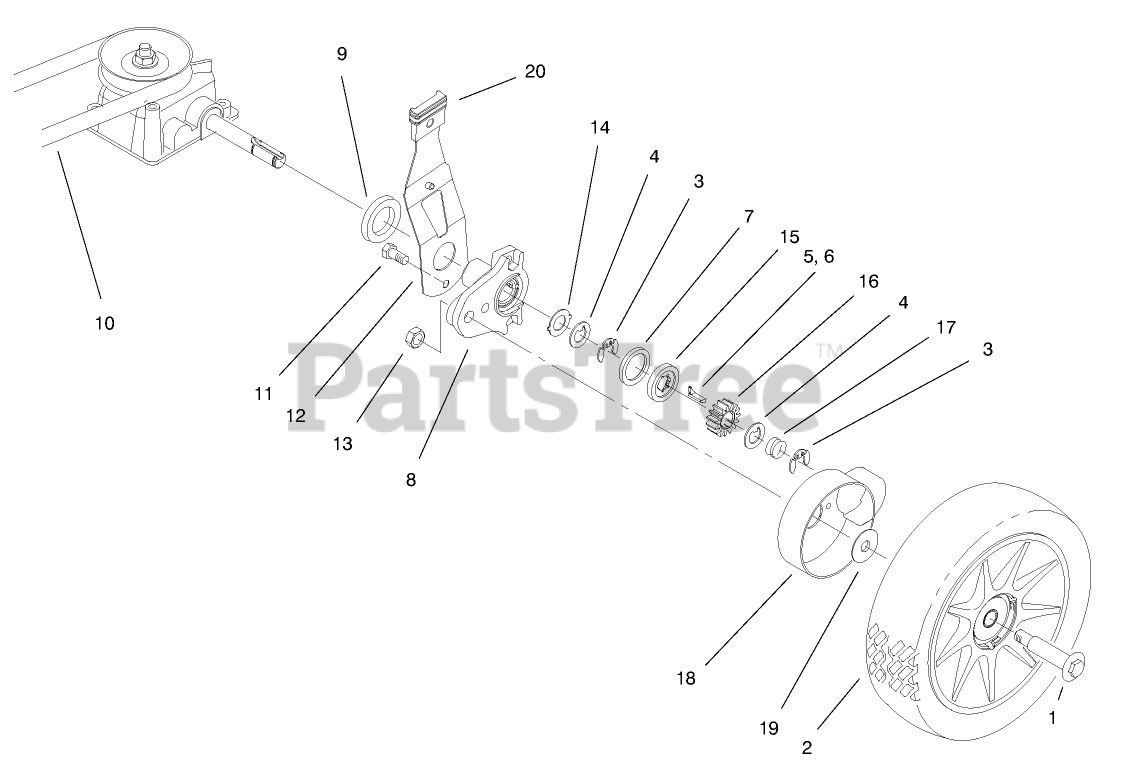 9
20
14
4
3
7
15
5, 6
16
4
17
3
10
11
12
13
8
PartsTree™
18
19
2
1