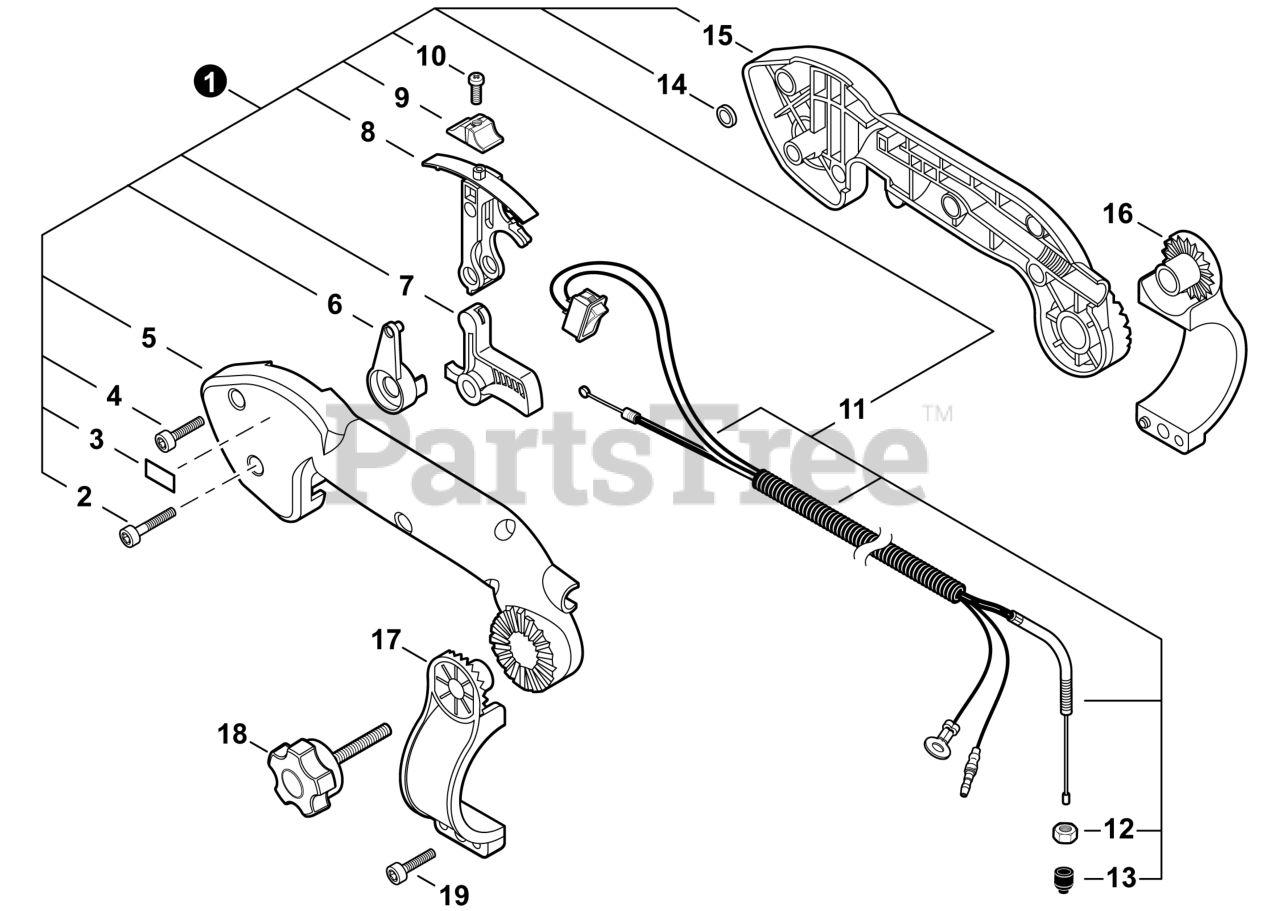 1
10
9
8
7
6
5
4
3
2
15
14
16
11
PartsTree™
17
18
19
12
13