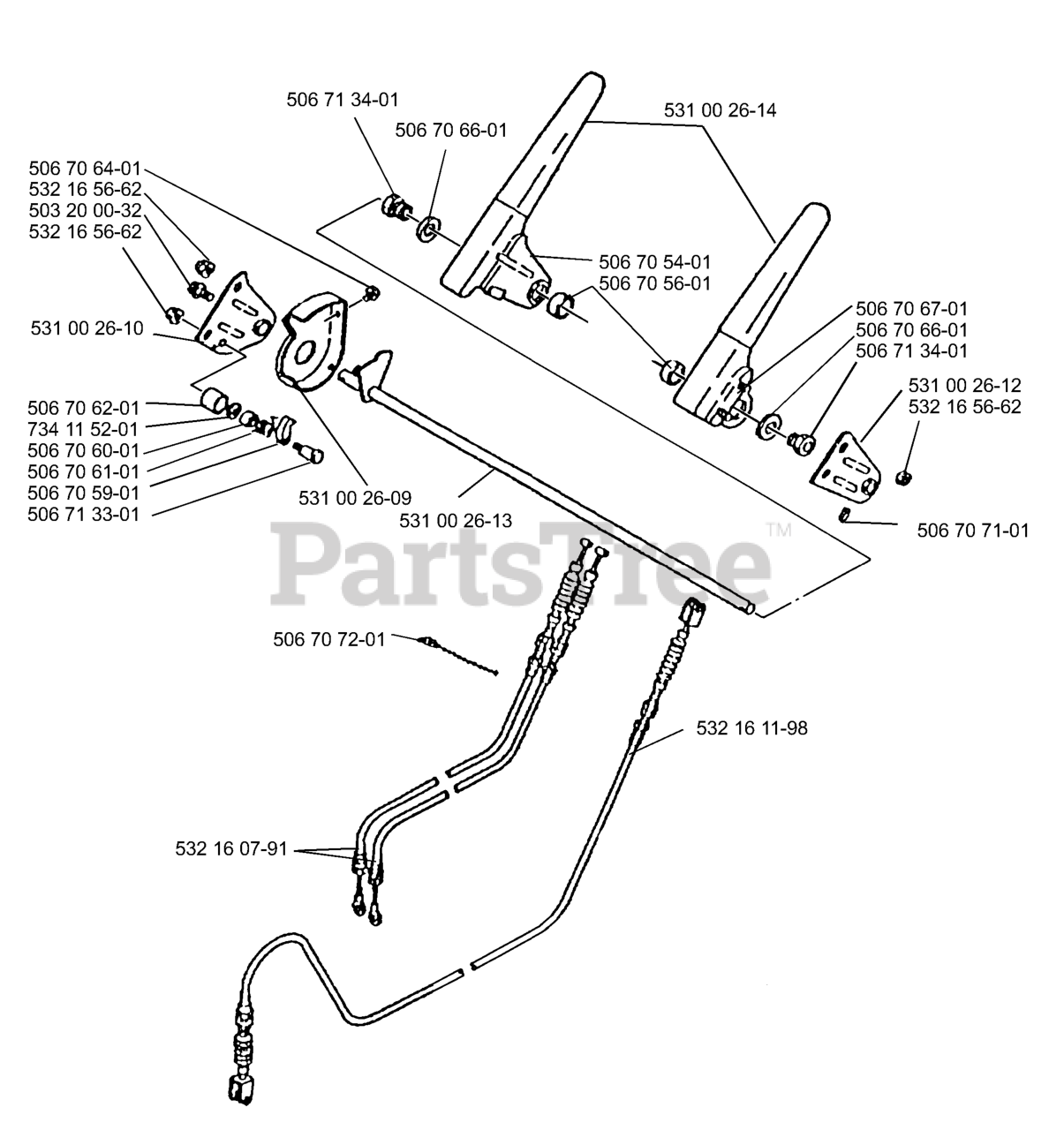 506 71 34-01
506 70 66-01
531 00 26-14
506 70 64-01
532 16 56-62
503 20 00-32
532 16 56-62
506 70 54-01
506 70 56-01
531 00 26-10
506 70 67-01
506 70 66-01
506 71 34-01
531 00 26-12
532 16 56-62
506 70 62-01
734 11 52-01
506 70 60-01
506 70 61-01
506 70 59-01
506 71 33-01
531 00 26-09
531 00 26-13
506 70 71-01
PartsTree™
506 70 72-01
532 16 11-98
532 16 07-91