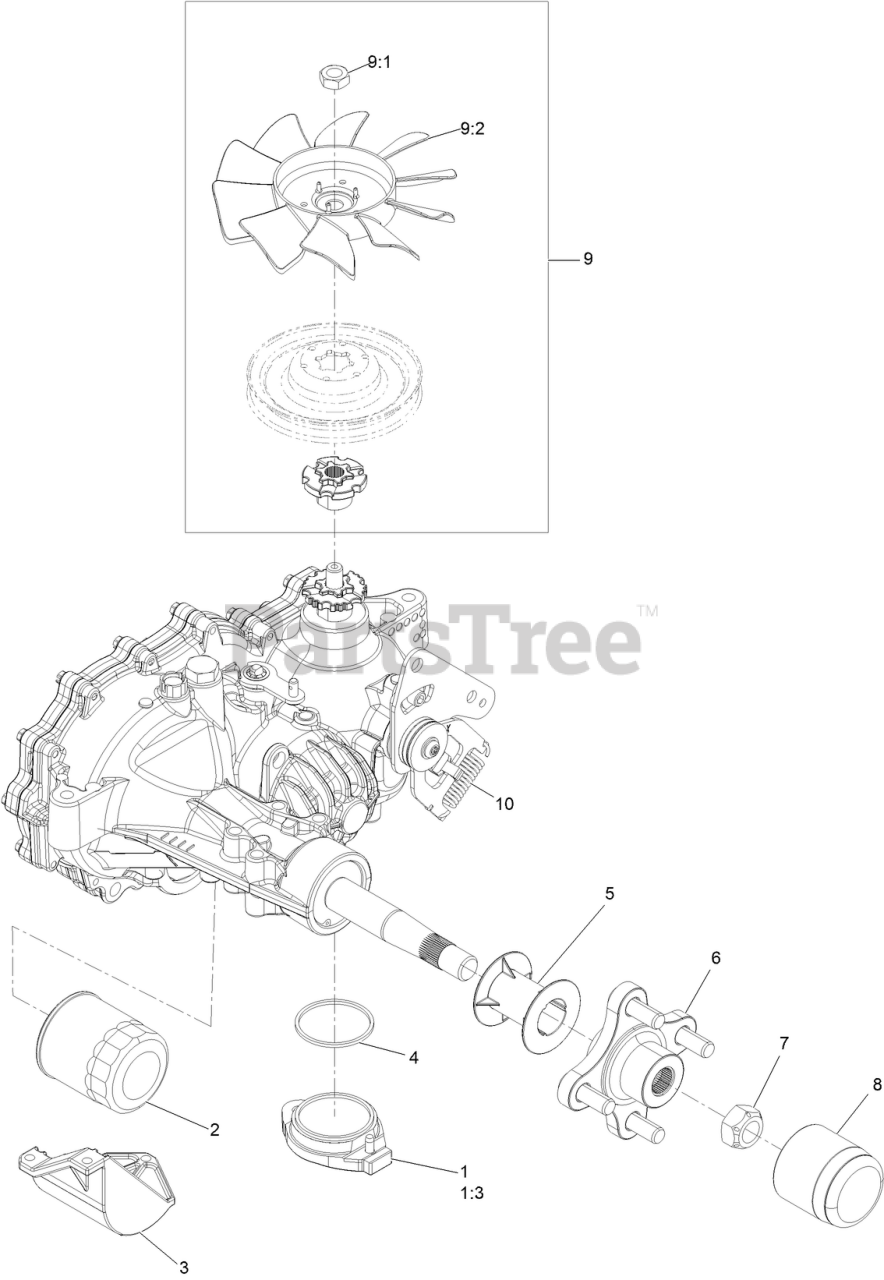 9:1
9:2
9
PartsTree™
10
5
6
7
8
4
2
1
1:3
3