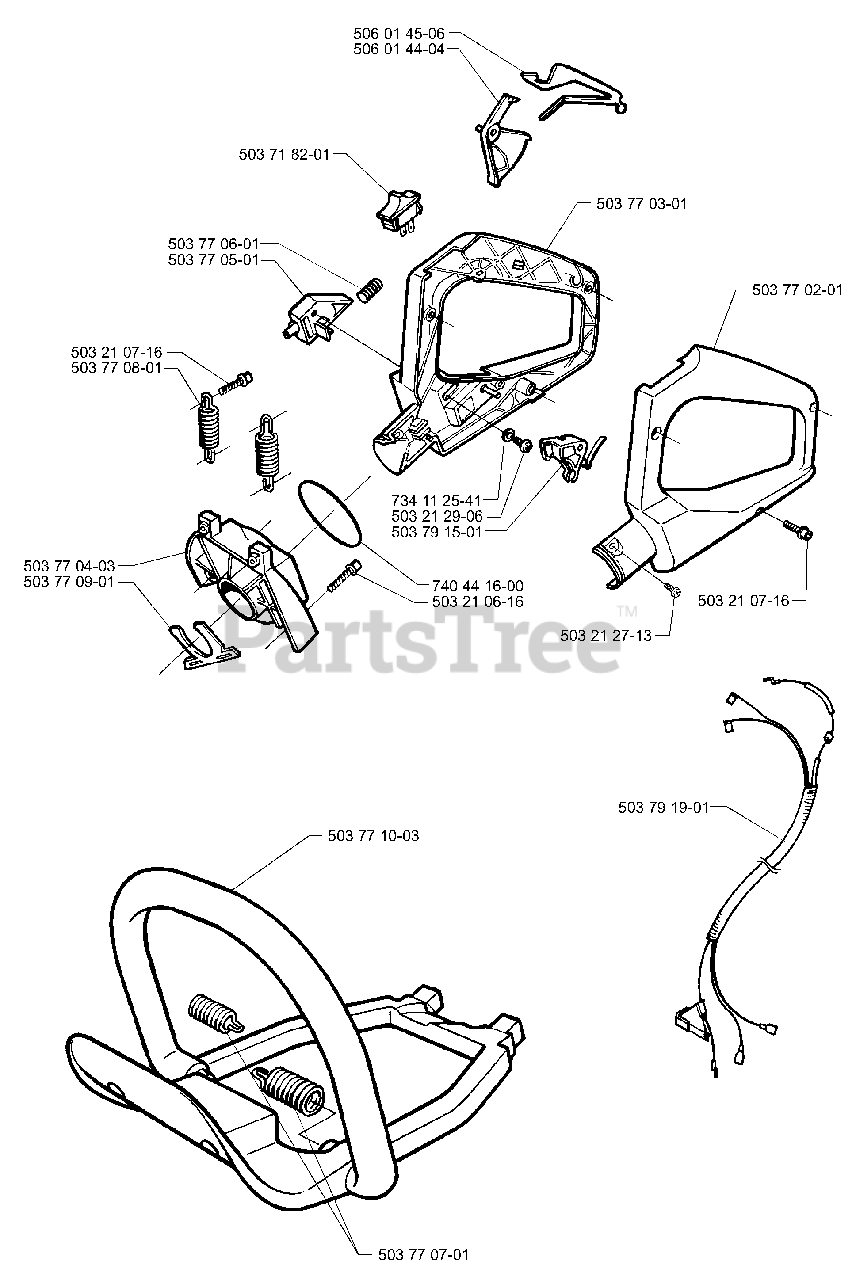 506 01 45-06
506 01 44-04
503 71 82-01
503 77 03-01
503 77 06-01
503 77 05-01
503 77 02-01
503 21 07-16
503 77 08-01
734 11 25-41
503 21 29-06
503 79 15-01
503 77 04-03
503 77 09-01
740 44 16-00
503 21 06-16
503 21 07-16
503 21 27-13
PartsTree™
503 79 19-01
503 77 10-03
503 77 07-01