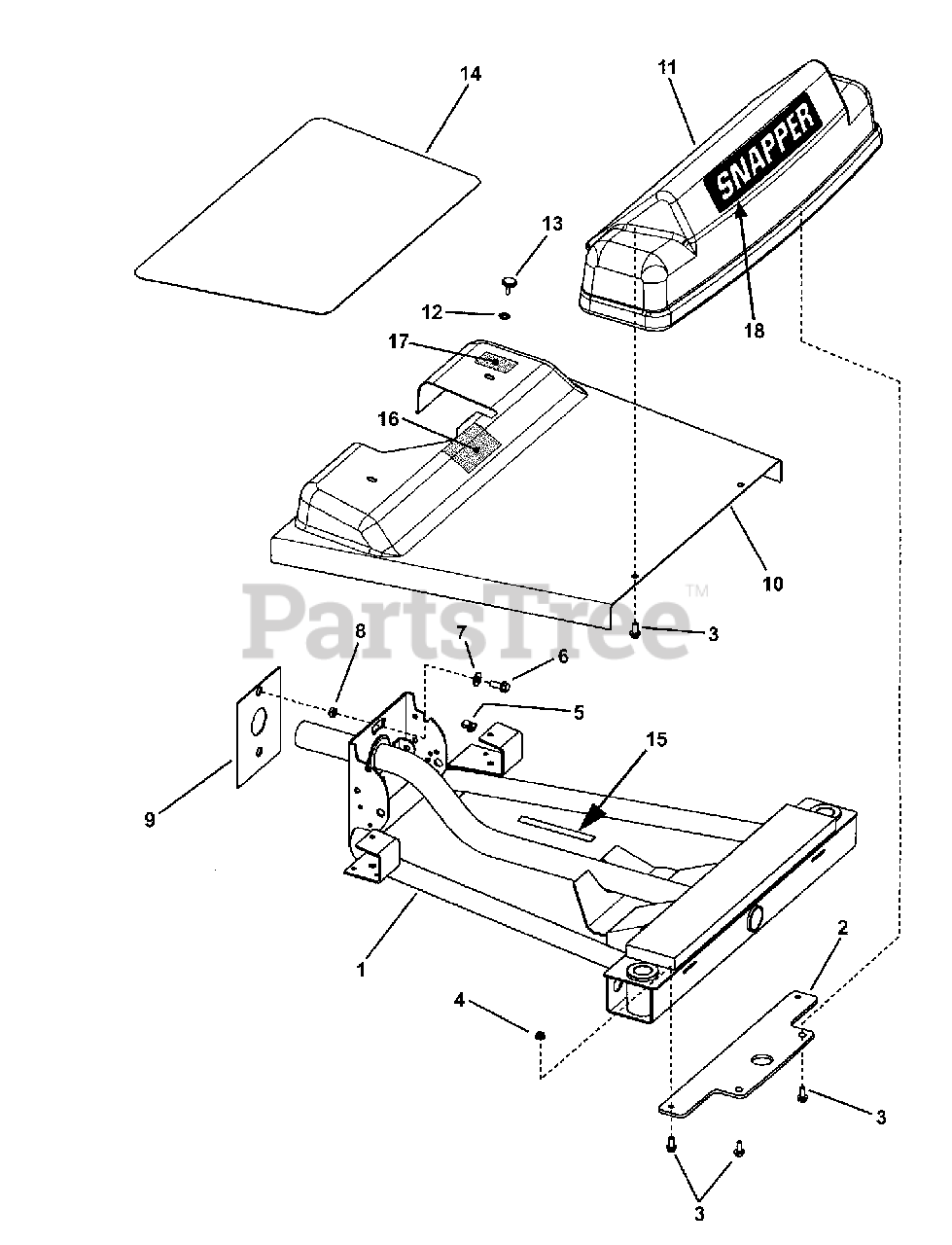 14
11
SNAPPER
13
12
18
17
16
10
PartsTree™
3
8
7
6
5
15
9
1
2
4
3
3