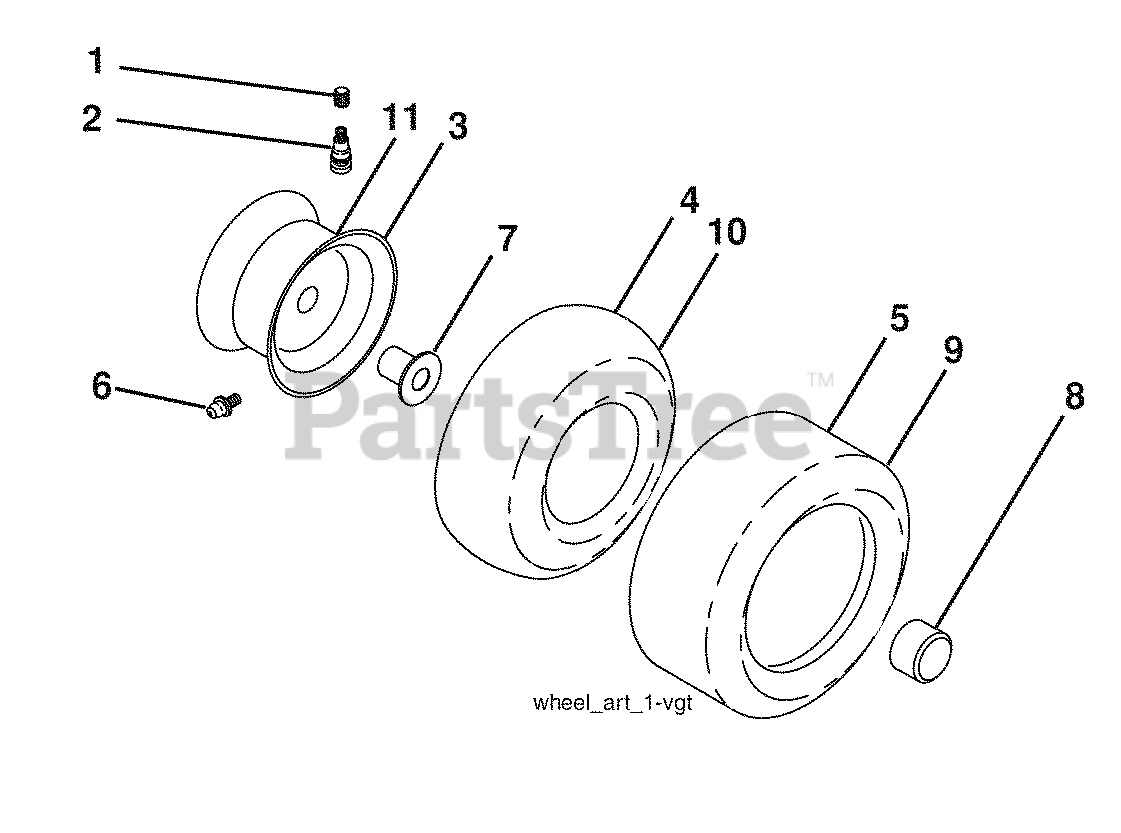 1
2
11
3
4
10
7
5
9
8
6
PartsTree™
wheel_art_1-vgt