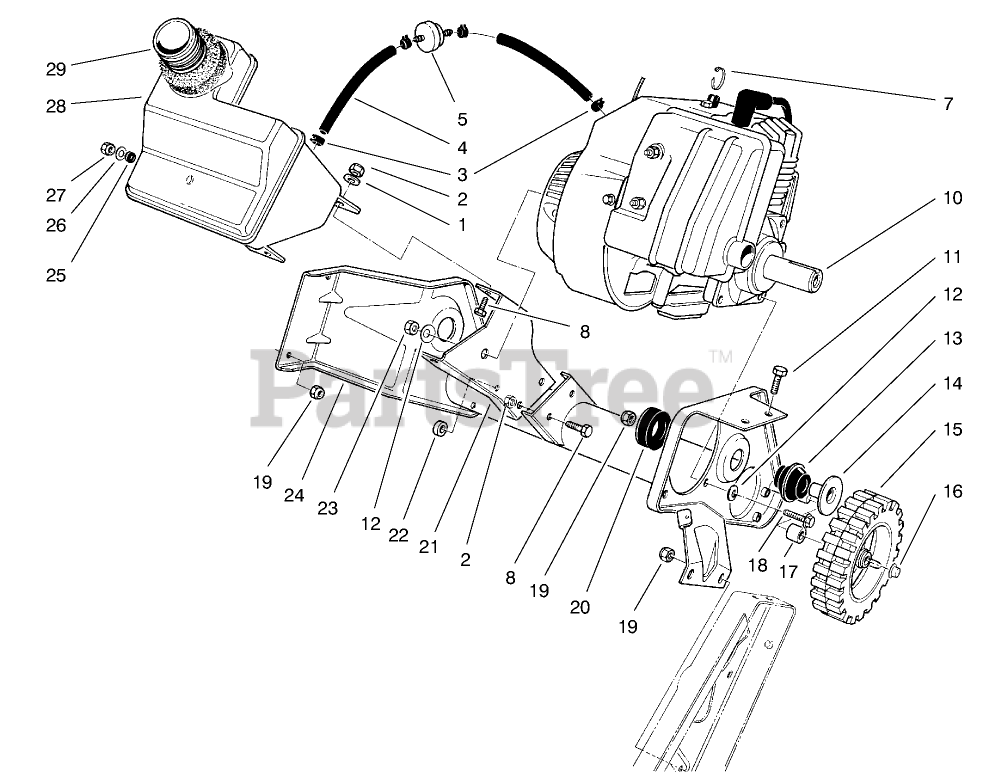 29
28
27
26
25
5
4
3
2
1
7
10
11
12
13
14
15
16
8
PartsTree™
19
24
23
12
22
21
2
8
19
20
19
18
17