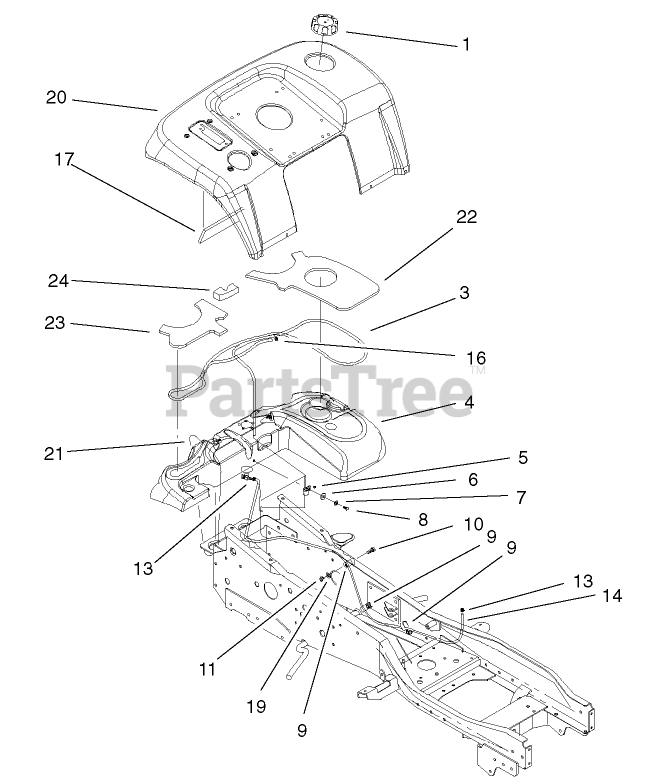 1
20
17
22
24
3
23
16
PartsTree™
4
21
5
6
7
8
10
9
9
13
13
14
11
19
9