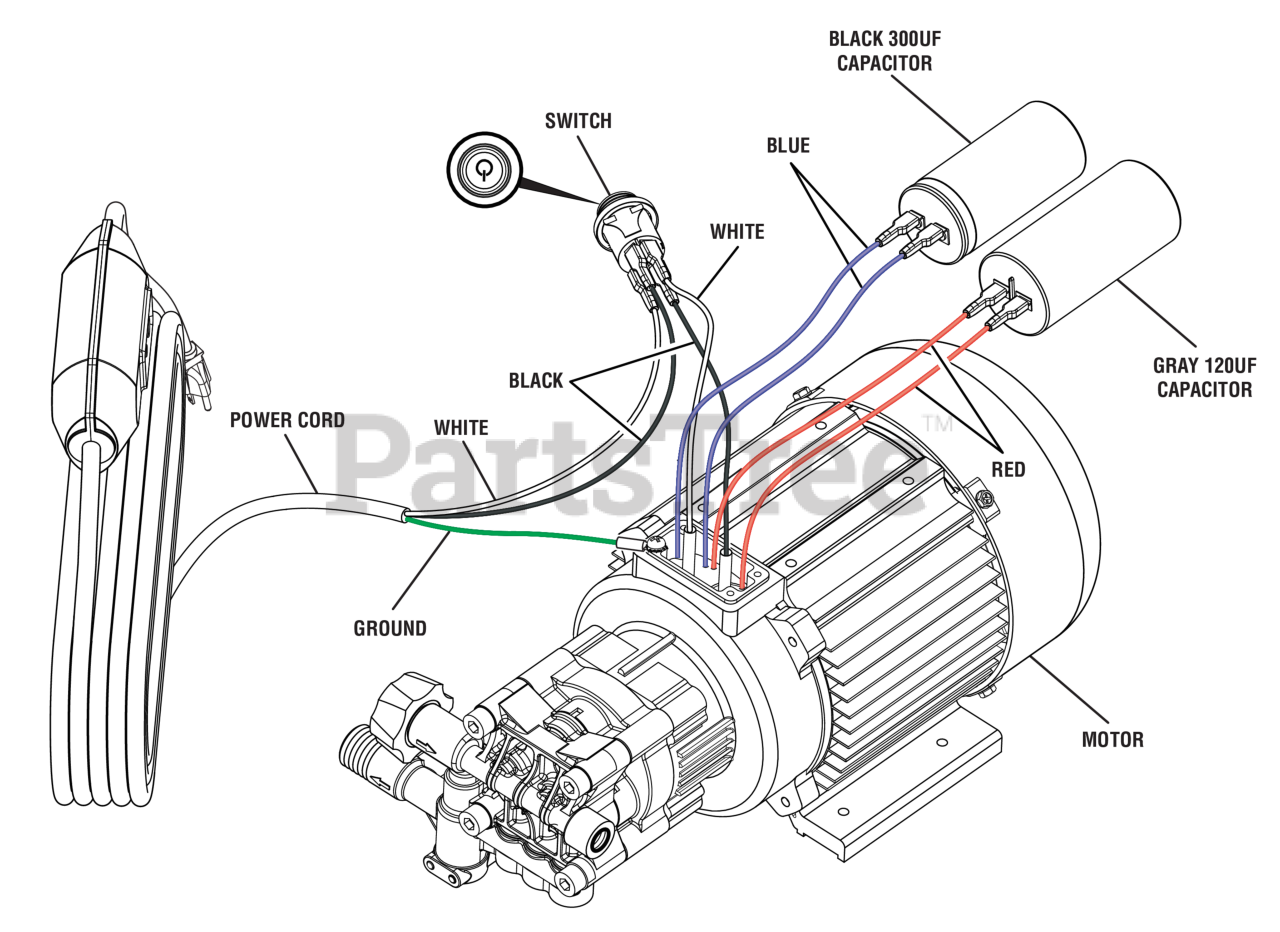 BLACK 300UF CAPACITOR

SWITCH

BLUE

WHITE

GRAY 120UF CAPACITOR

BLACK

POWER CORD

WHITE

PartsTree™

RED

GROUND

MOTOR