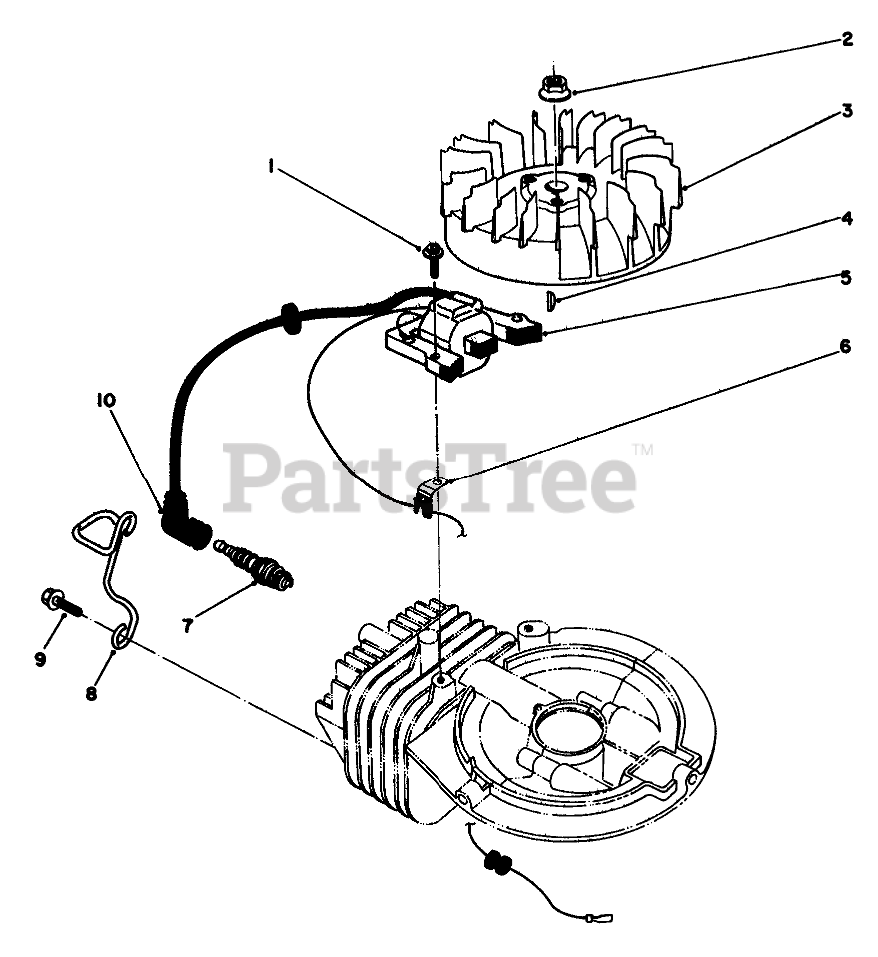 2
3
1
4
5
6
10
PartsTree™
7
9
8