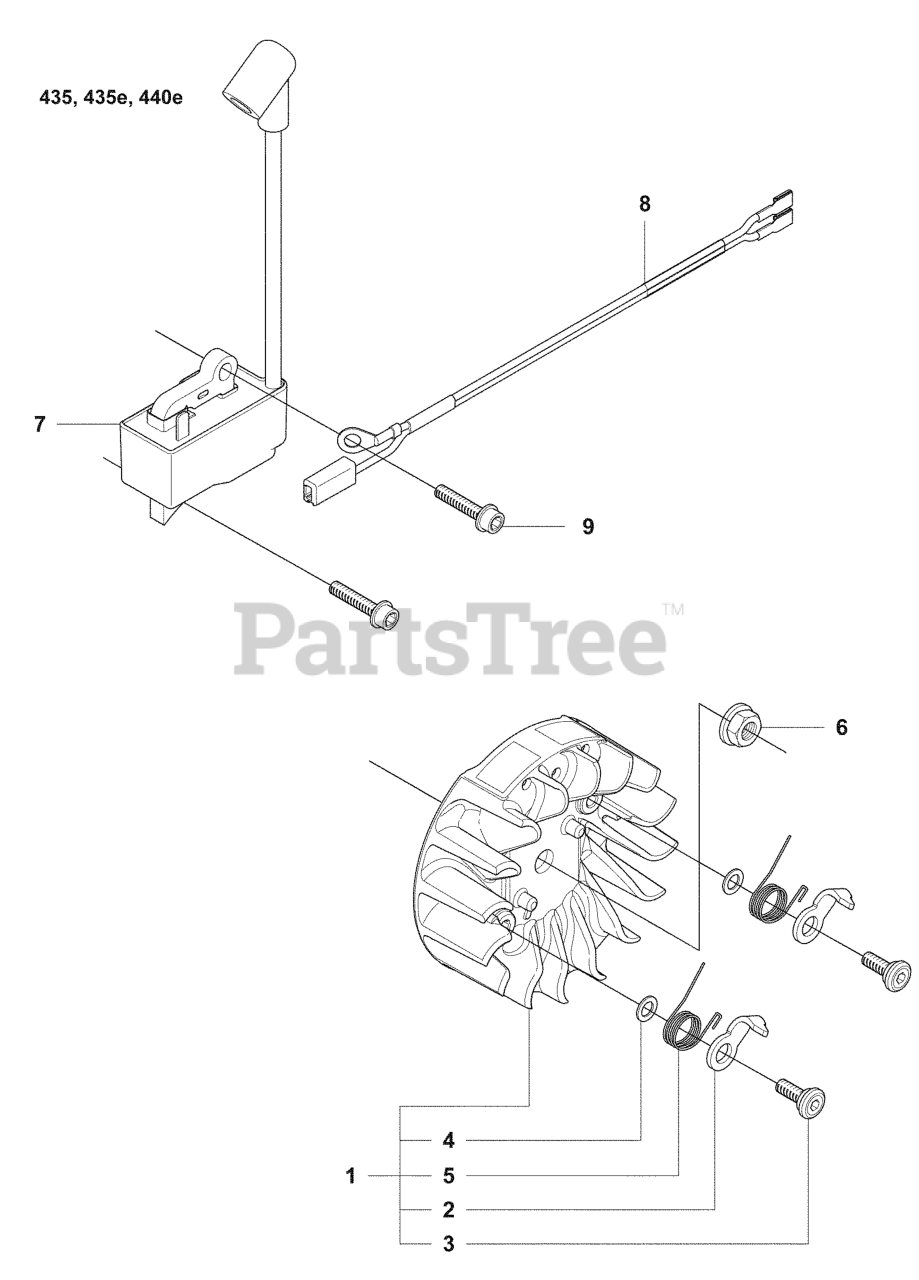 435, 435e, 440e

8

7

9

PartsTree™

6

4

1

5

2

3