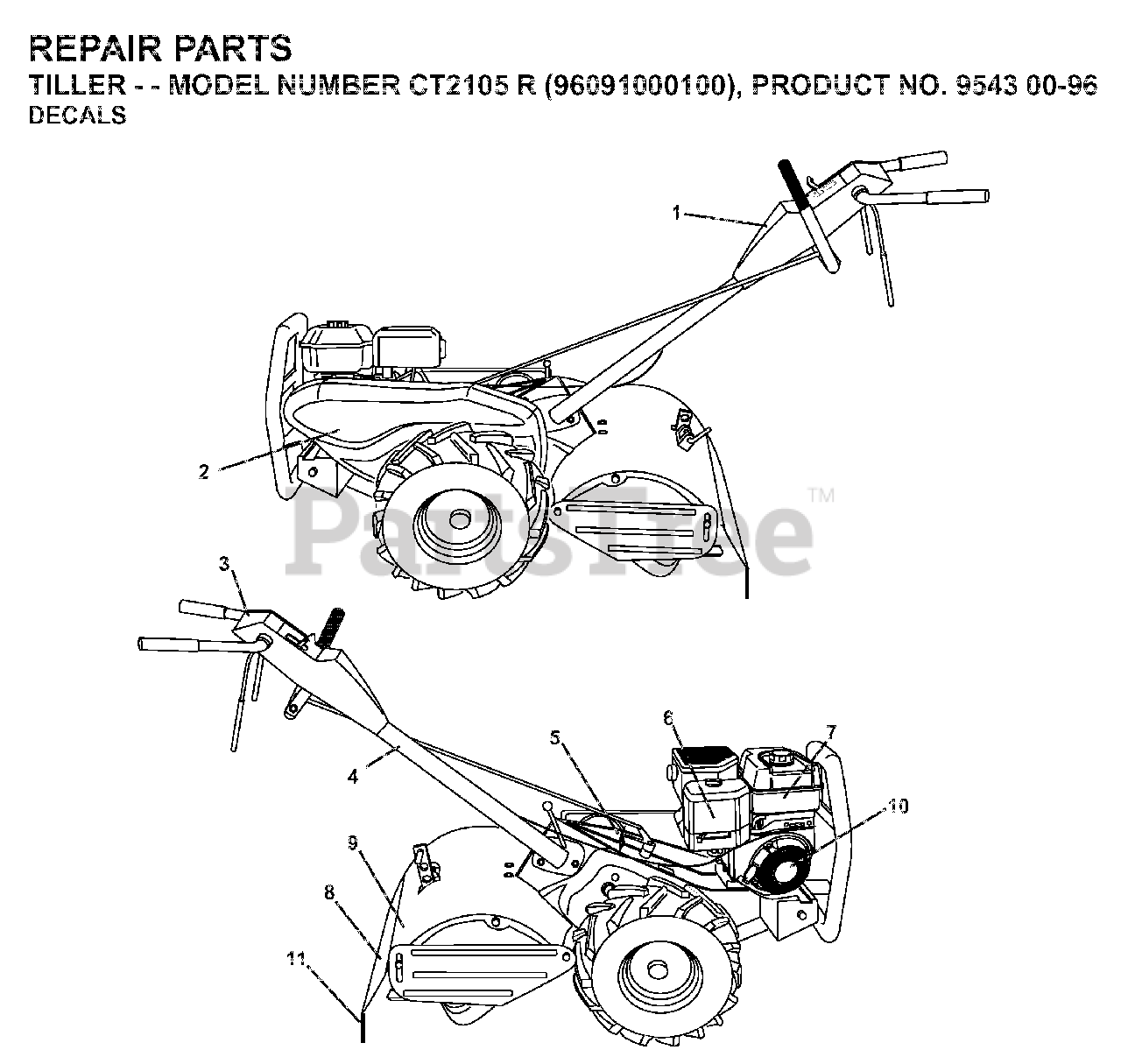 REPAIR PARTS
TILLER - - MODEL NUMBER CT2105 R (96091000100), PRODUCT NO. 9543 00-96
DECALS

1
2
PartsTree™
3
4
5
6
7
10
9
8
11