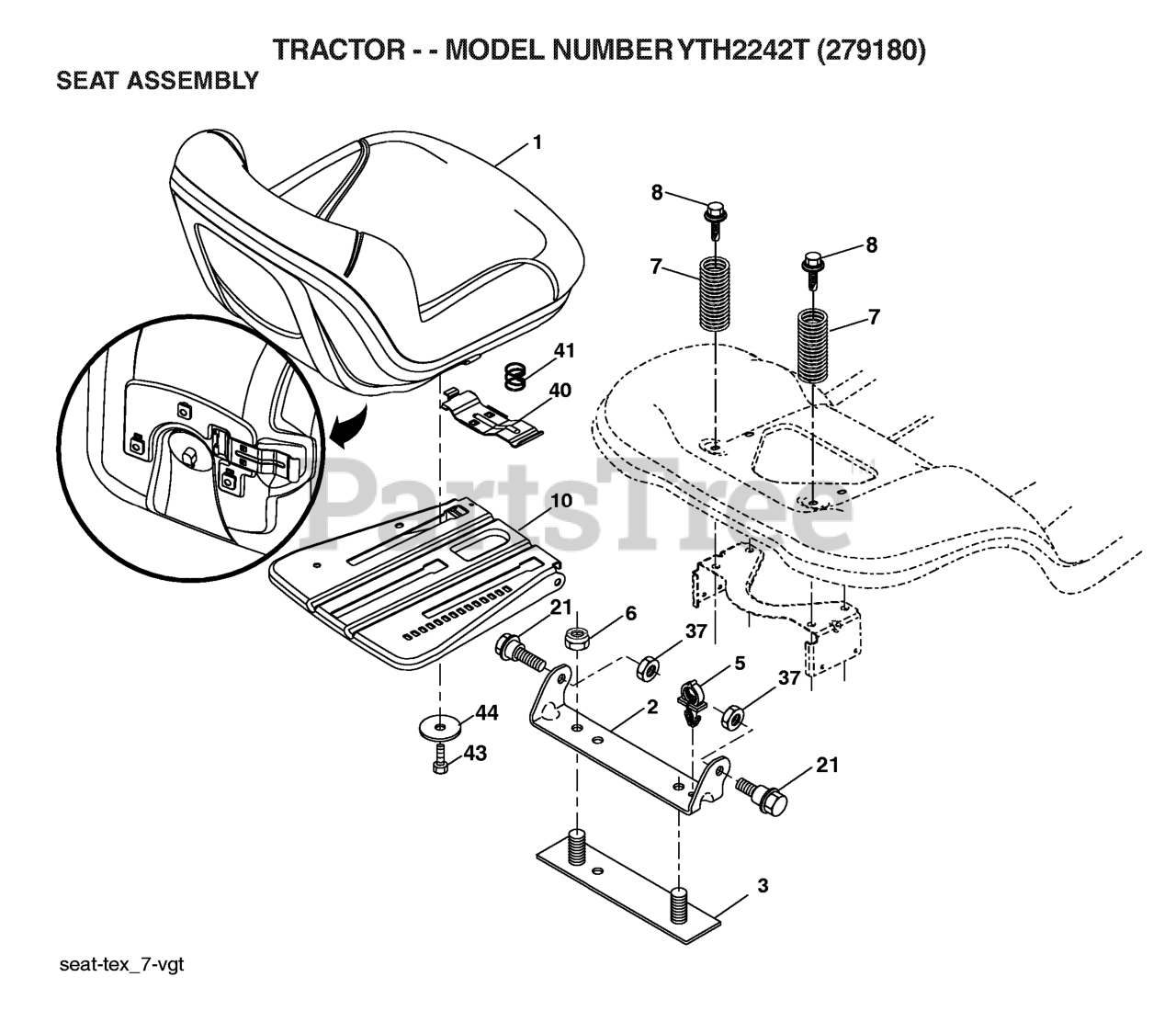 TRACTOR - - MODEL NUMBER YTH2242T (279180)

SEAT ASSEMBLY

1

8

8

7

7

41

40

PartsTree

10

21

6

37

5

37

2

44

43

21

3

seat-tex_7-vgt