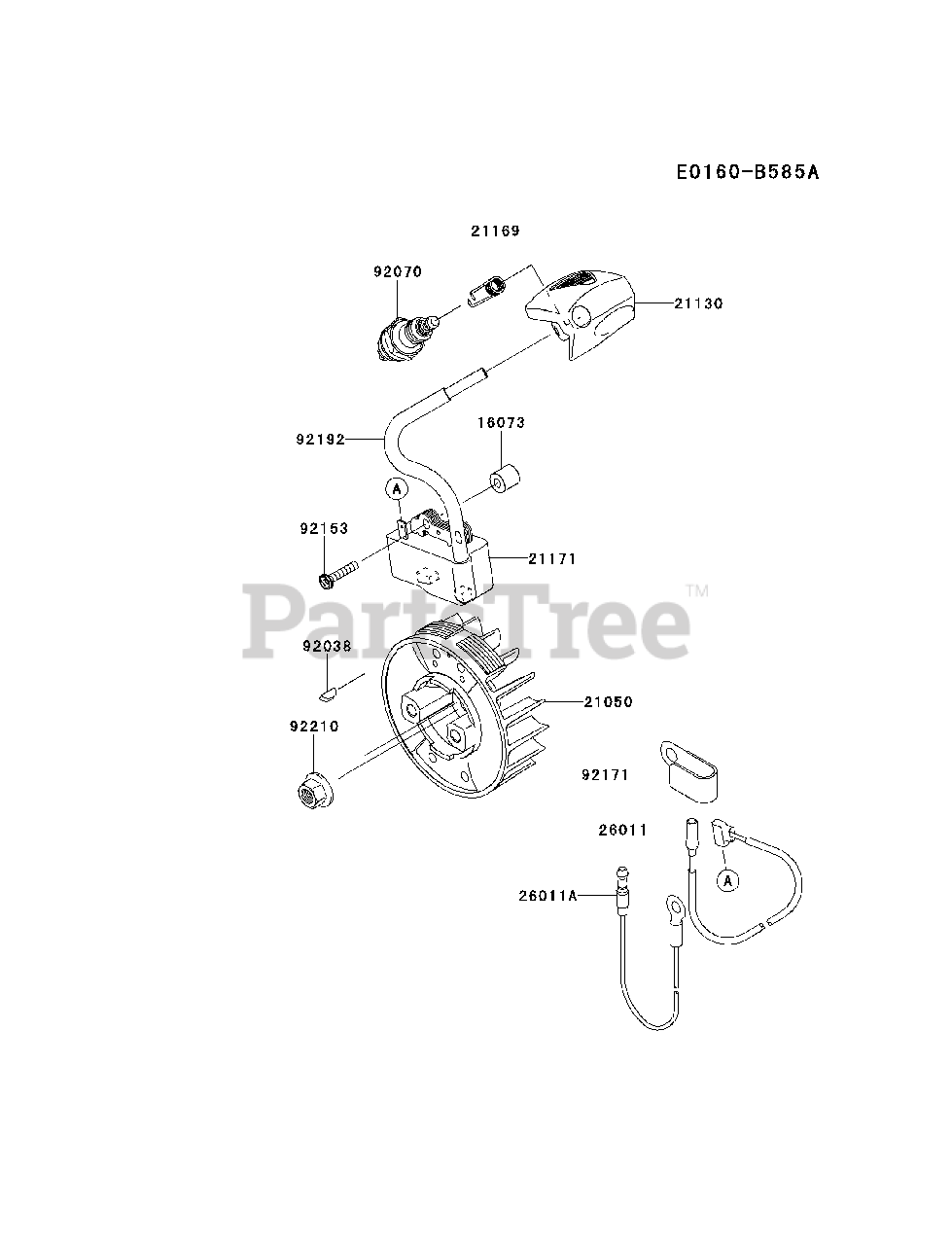 E0160-B585A

21169

92070

21130

92192

16073

A

92153

21171

PartsTree™

92038

21050

92210

92171

26011

A

26011A