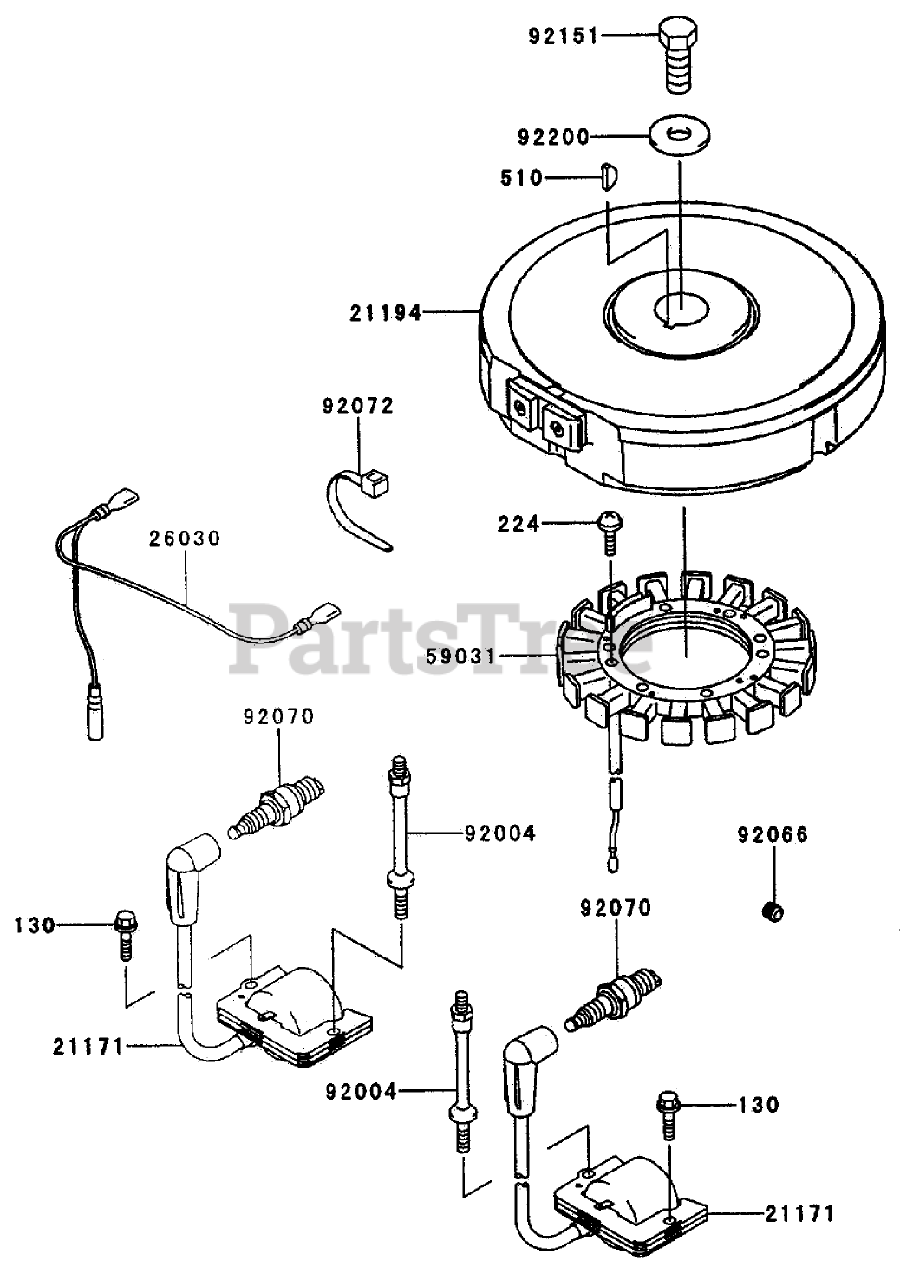 92151
92200
510
21194
92072
26030
224
PartsTree
59031
92070
92004
92066
130
92070
21171
92004
130
21171