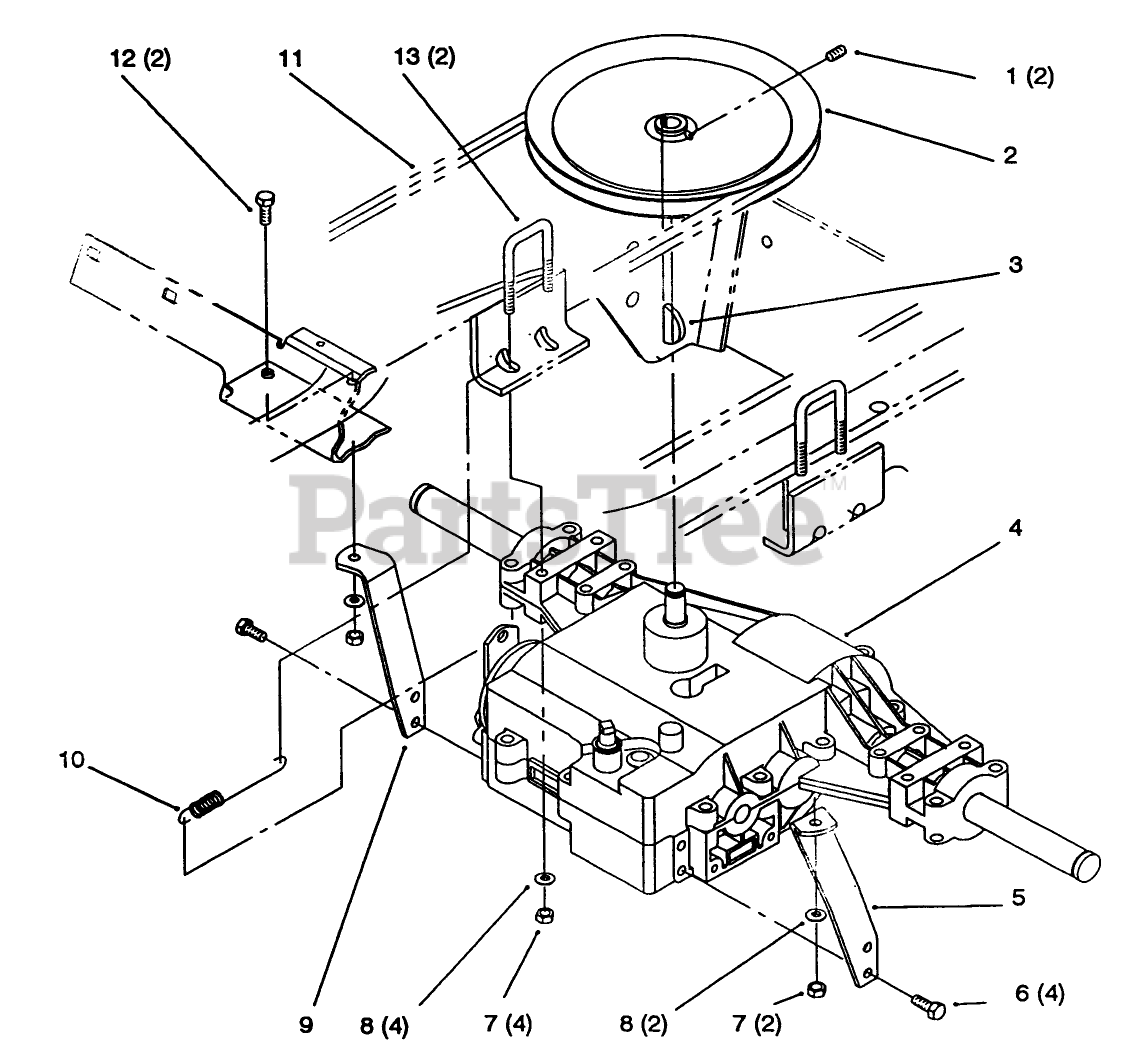 12 (2)
11
13 (2)
1 (2)
2
3
PartsTree™
4
10
5
9
8 (4)
7 (4)
8 (2)
7 (2)
6 (4)