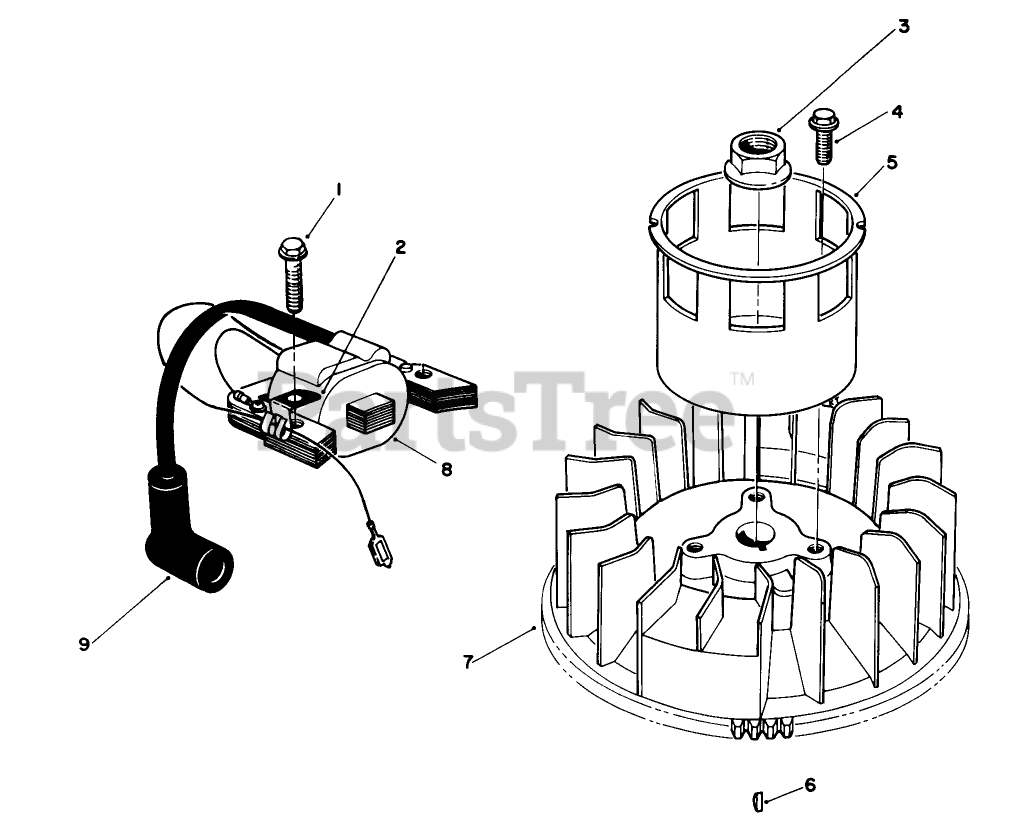 3
4
5
1
2
PartsTree™
8
9
7
6