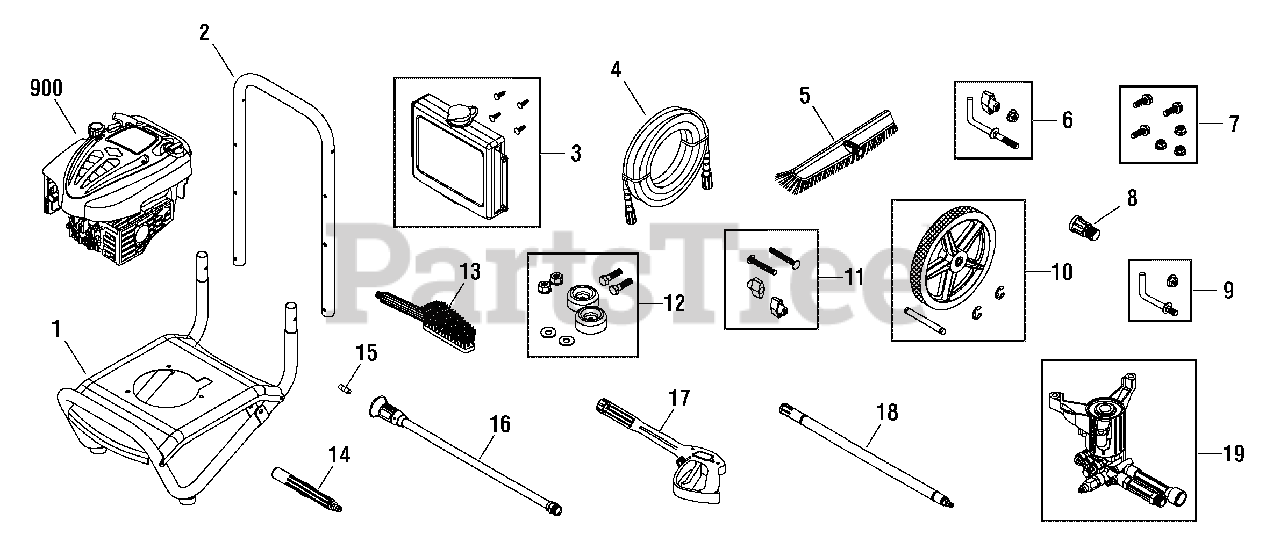 900
2
3
4
5
6
7
8
9
10
11
12
13
1
15
16
17
18
19
14
PartsTree