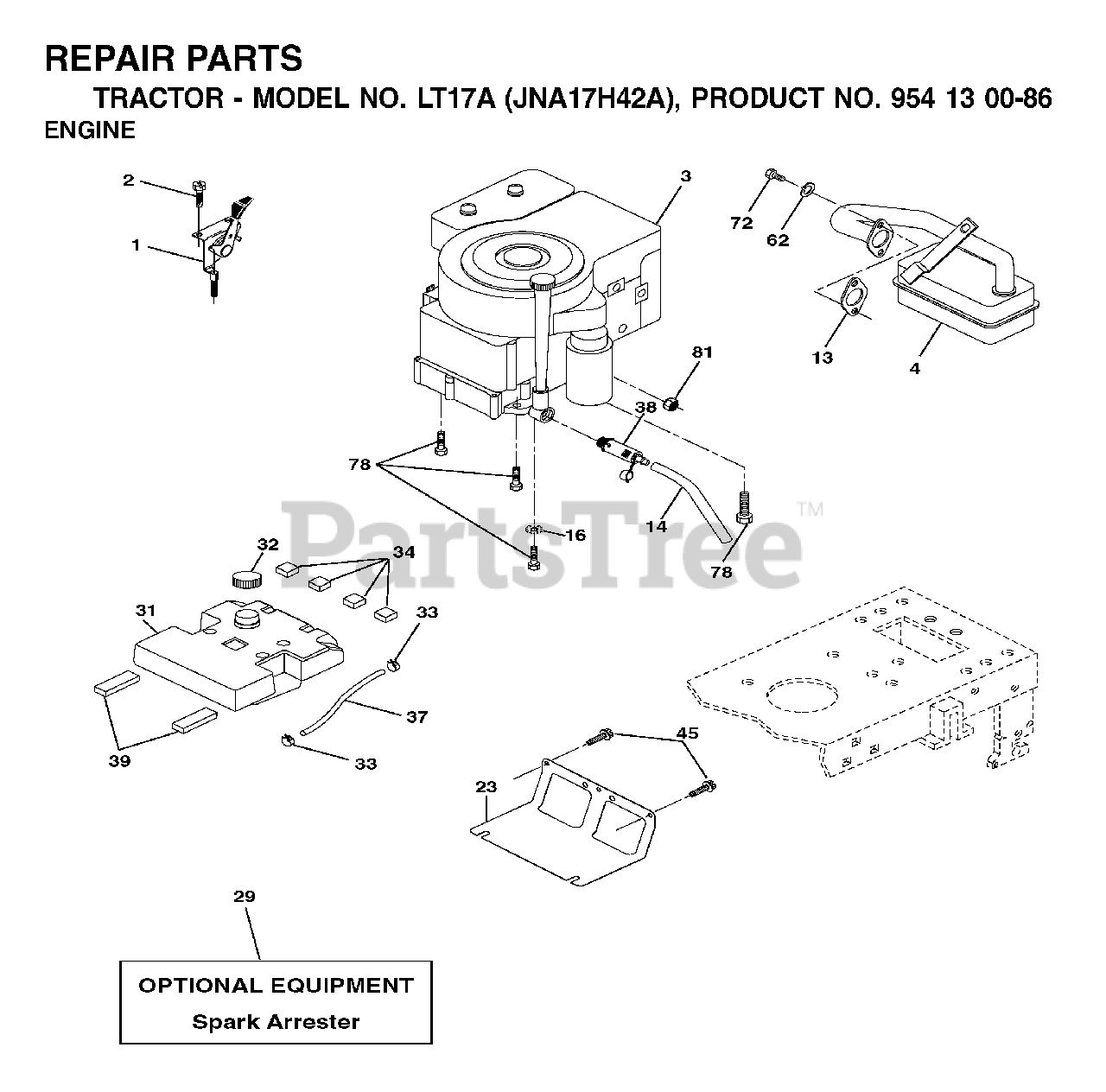 REPAIR PARTS
TRACTOR - MODEL NO. LT17A (JNA17H42A), PRODUCT NO. 954 13 00-86
ENGINE

2
1
3
72
62
13
4
81
38
78
14
16
78
PartsTree™
32
34
31
33
37
39
33
45
23
29

OPTIONAL EQUIPMENT
Spark Arrester