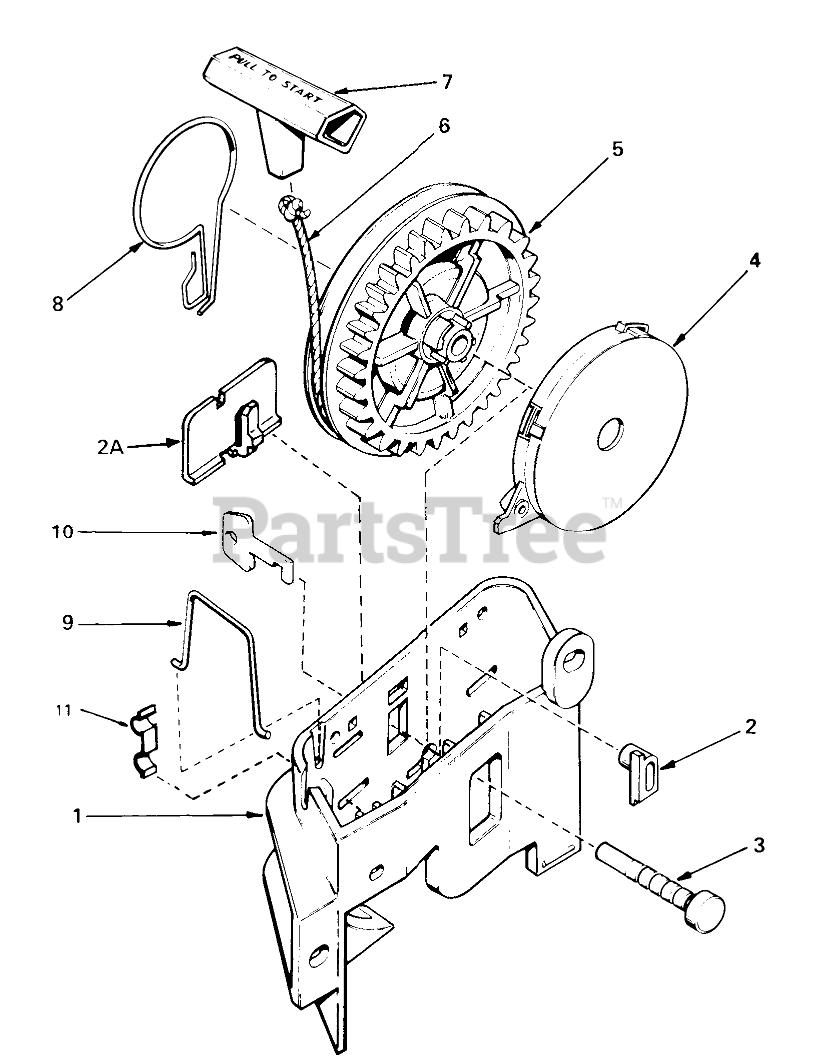 PULL TO START

7

6

5

4

8

2A

PartsTree™

10

9

11

2

1

3