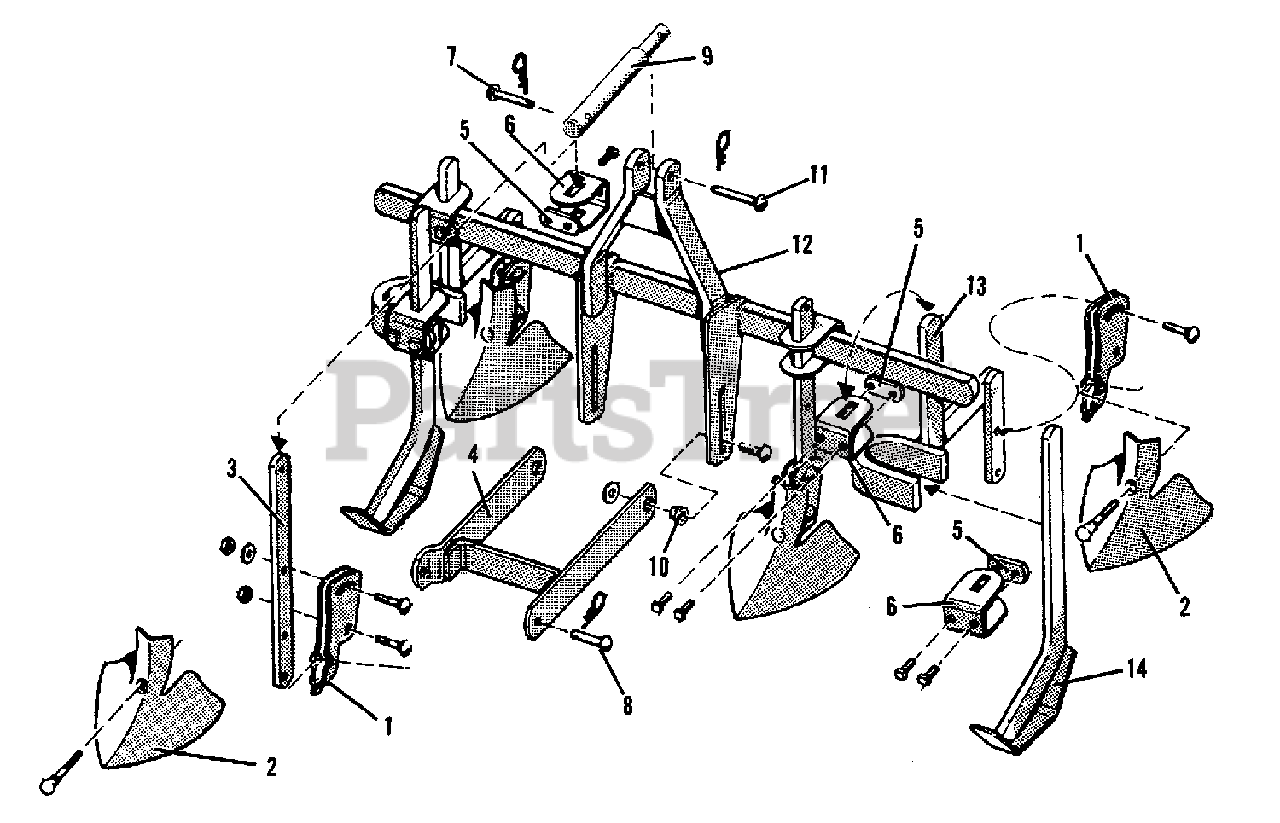 7
9
5
6
11
12
5
13
1
PartsTree
3
4
10
6
5
6
2
1
8
14
2