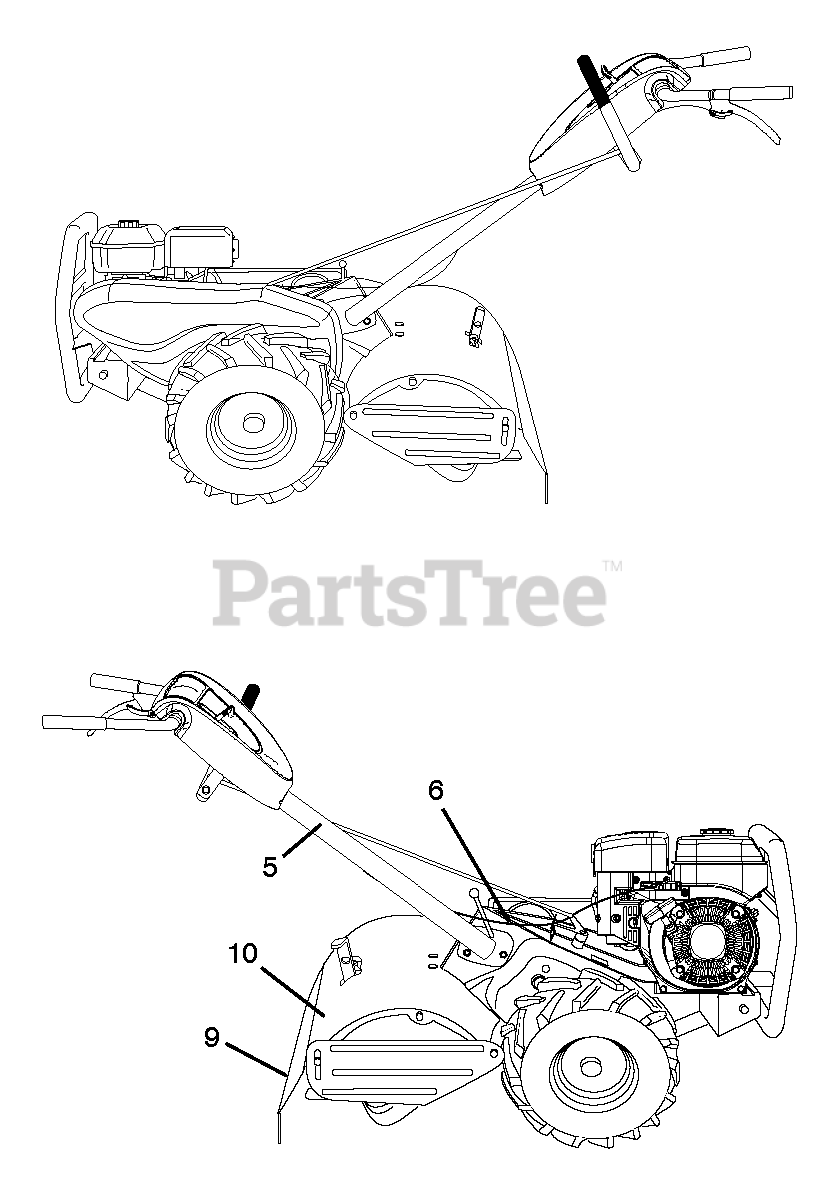 PartsTree™

6

5

10

9