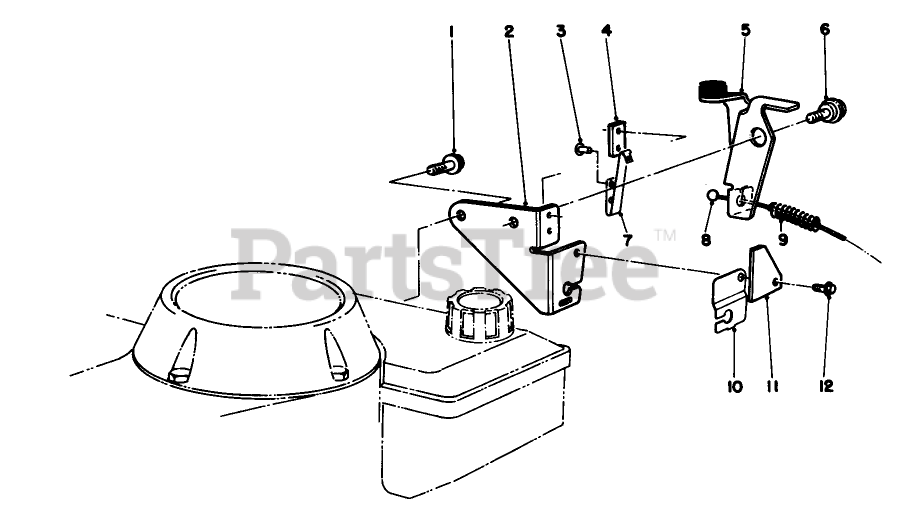 1
2
3
4
5
6
7
8
9
10
11
12
PartsTree™