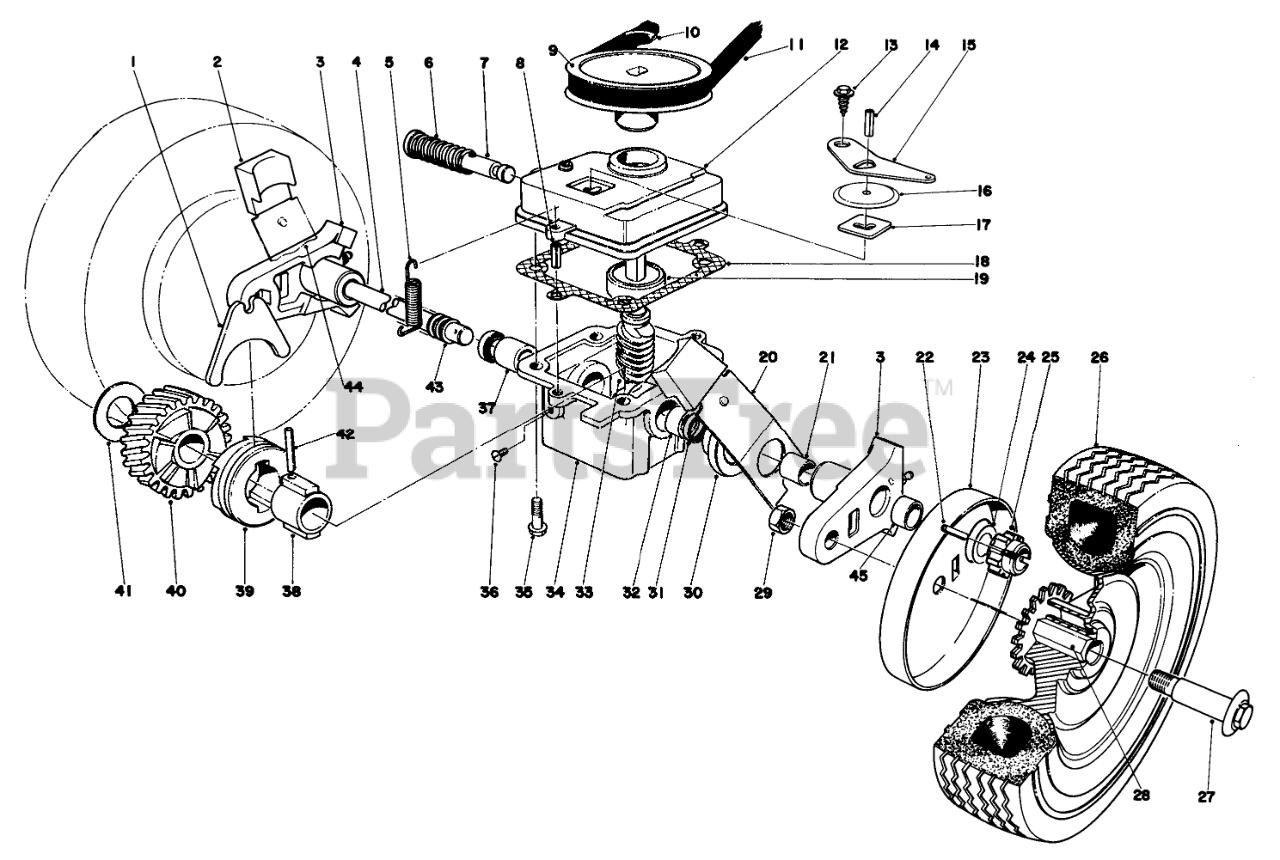 1 2 3 4 5 6 7 8 9 10 11 12 13 14 15

16

17

18

19

44

43

37

42

20 21 3 22 23 24 25 26

PartsTree™

41 40 39 38 36 35 34 33 32 31 30 29 45

28 27