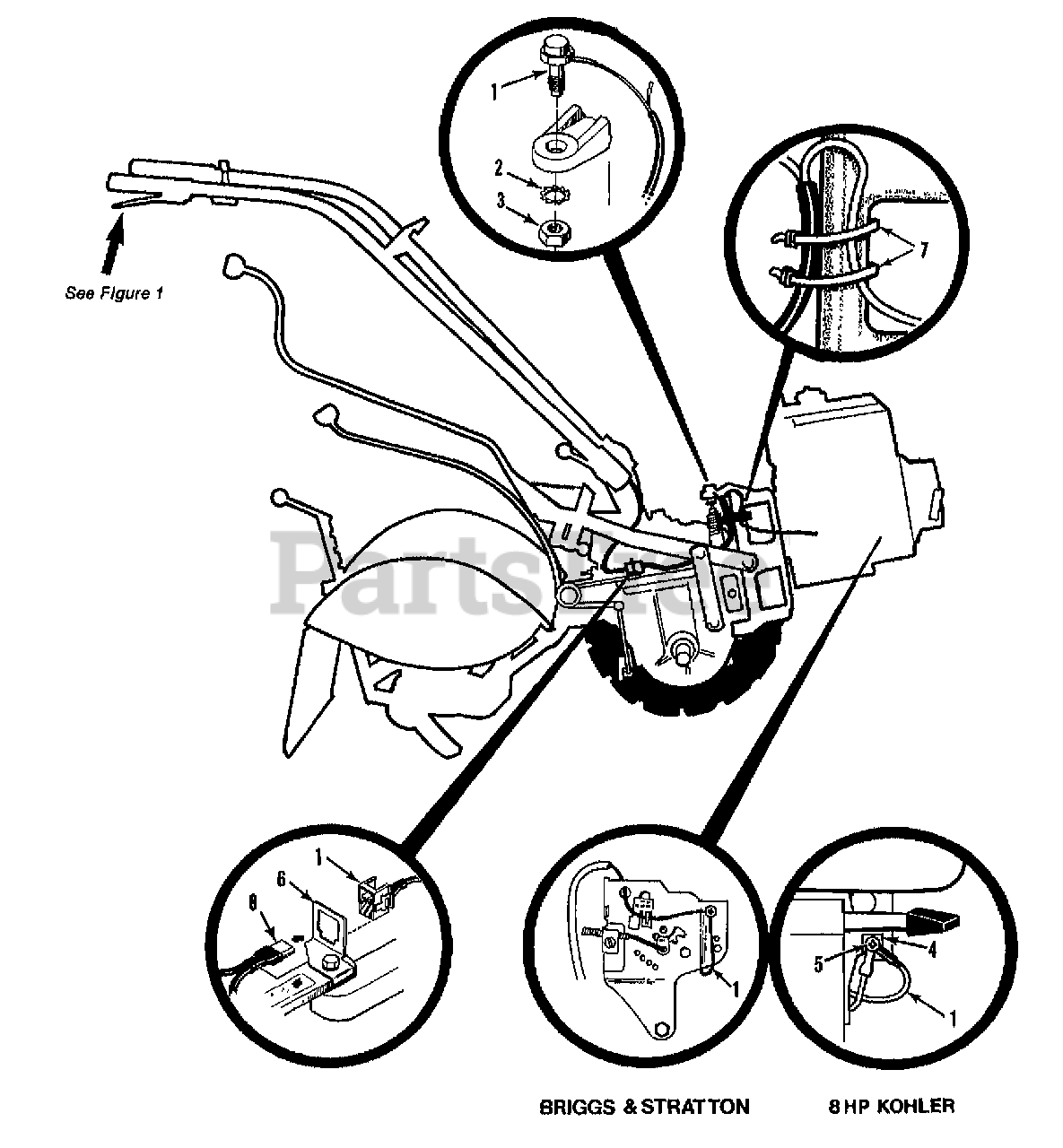 1
2
3
7
See Figure 1
PartsTree
1
6
8
1
4
5
1
BRIGGS & STRATTON
8 HP KOHLER