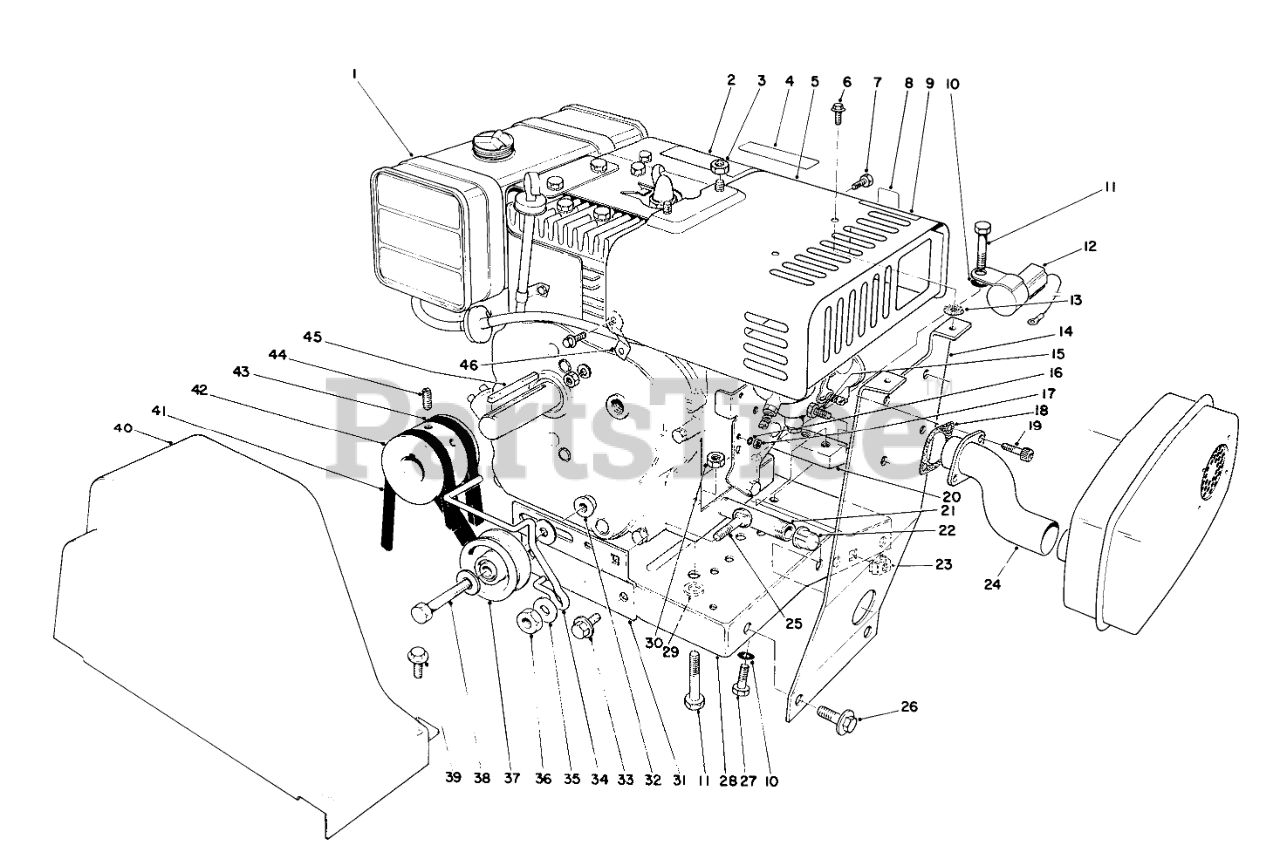 1
2 3 4 5 6 7 8 9 10
11
12
13
14
15
16
17
18
19
20
21
22
23
24
25
26
45
46
44
43
42
41
40
PartsTree
30 29
39 38 37 36 35 34 33 32 31 11 28 27 10