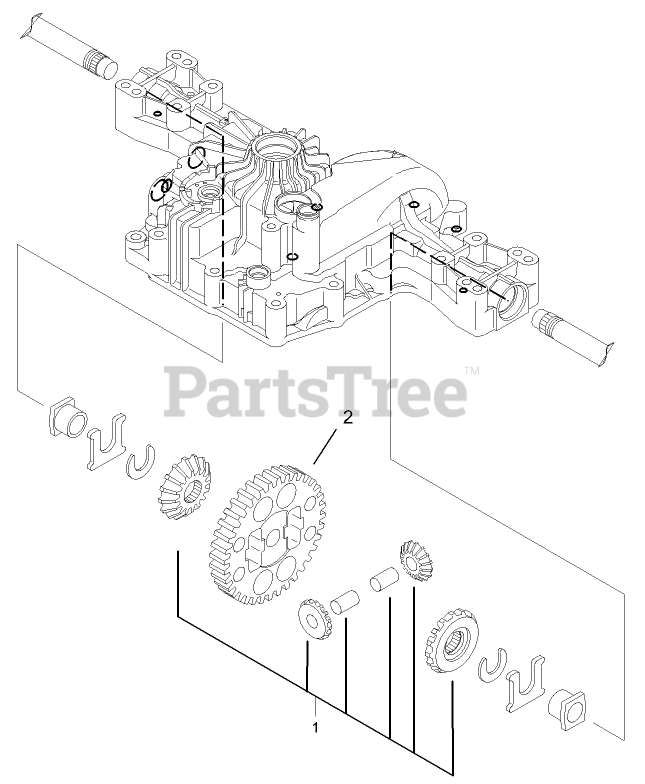 PartsTree™

2

1