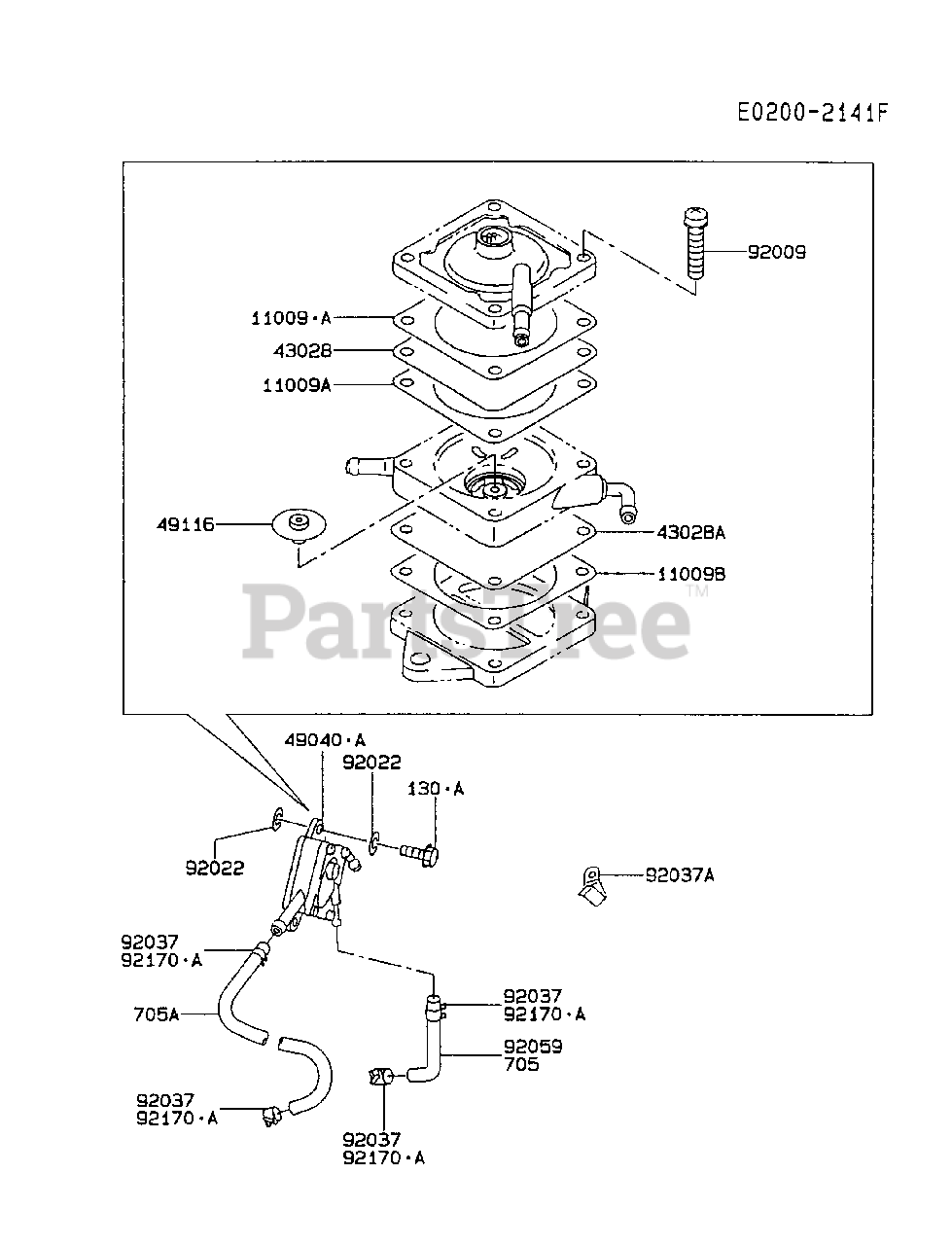 E0200-2141F

92009

11009·A

43028

11009A

49116

43028A

11009B

PartsTree™

49040·A

92022

130·A

92022

92037A

92037
92170·A

705A

92037
92170·A

92059
705

92037
92170·A

92037
92170·A