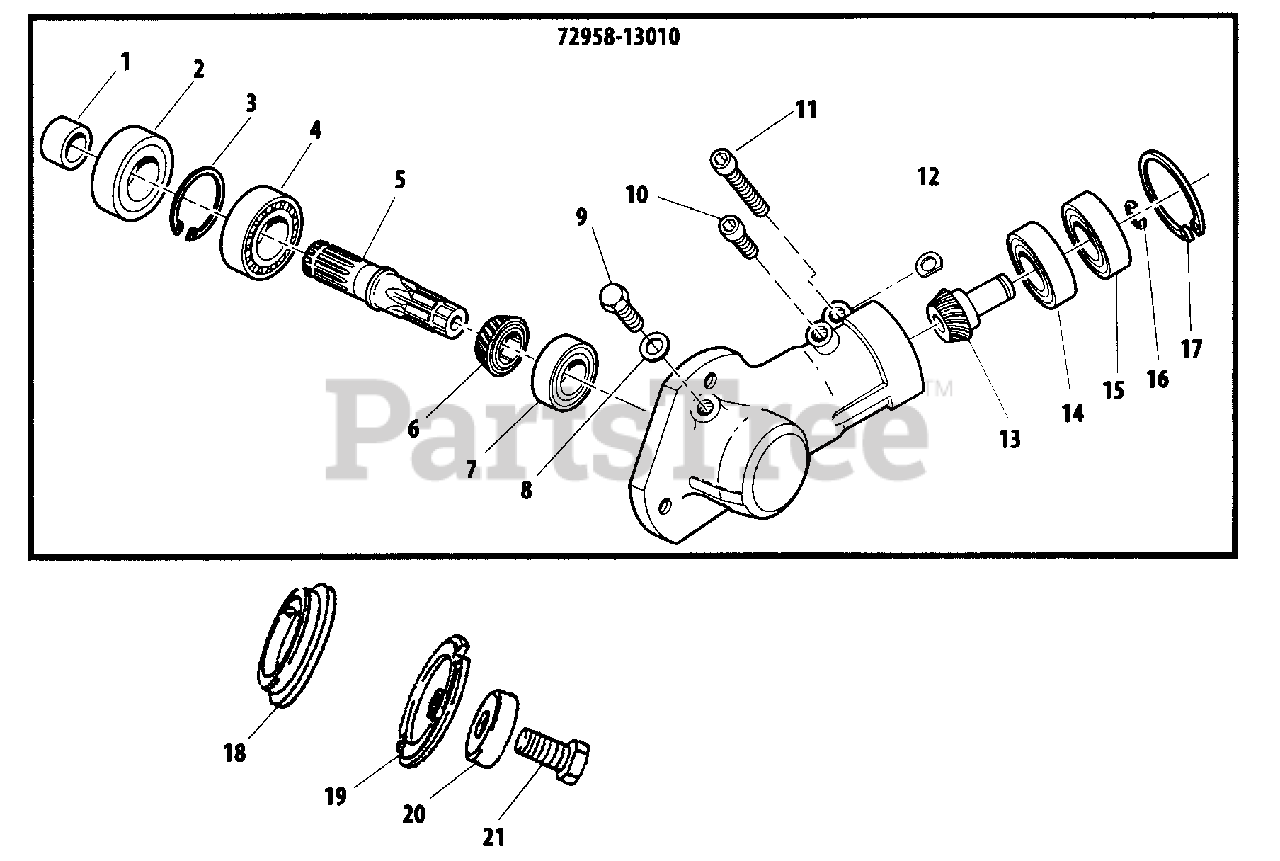 72958-13010

1
2
3
4
5
6
7
8
9
10
11
12
13
14
15
16
17

PartsTree™

18
19
20
21