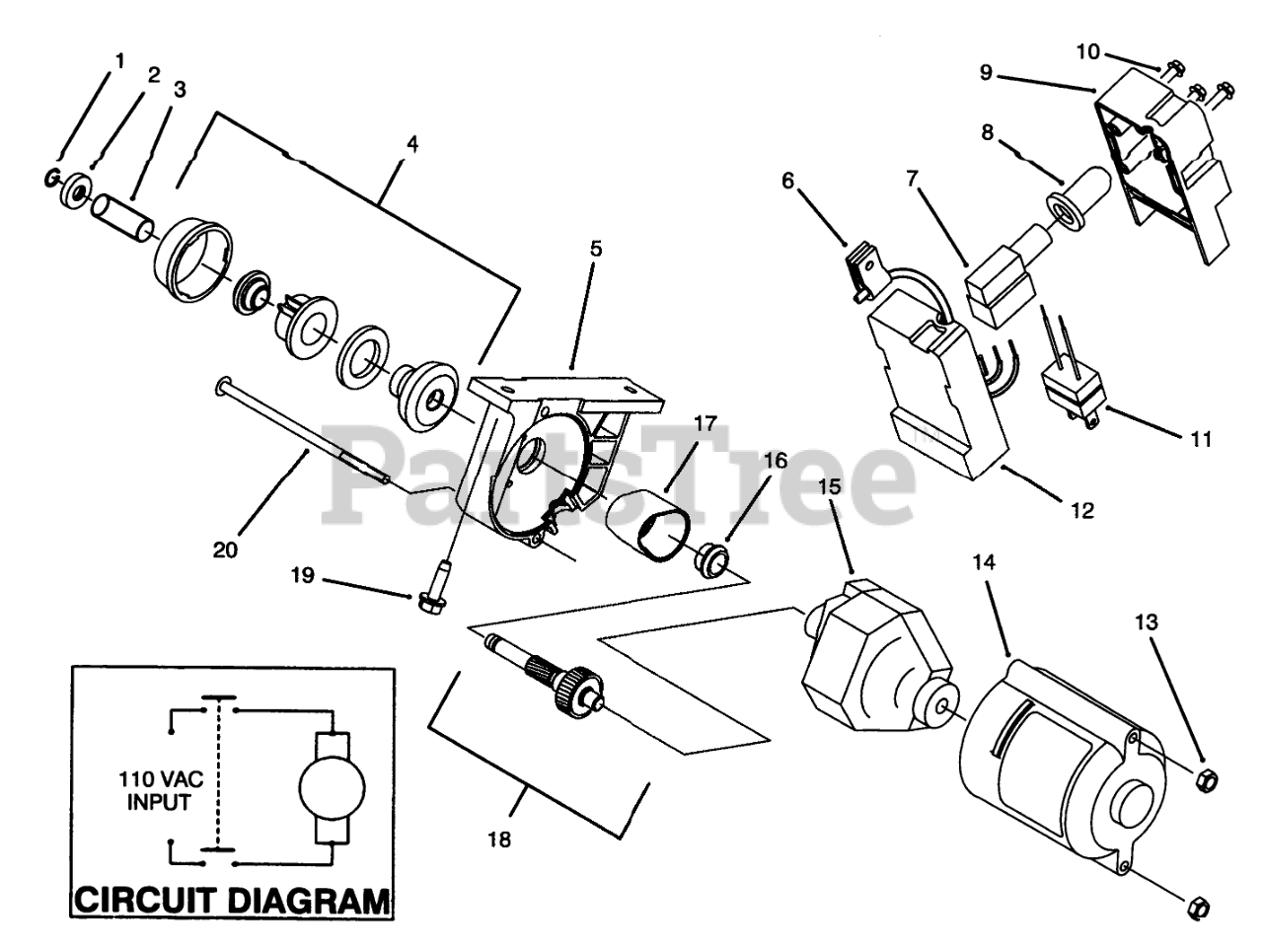 1
2
3
4
5
6
7
8
9
10
11
12
13
14
15
16
17
18
19
20

PartsTree

110 VAC INPUT

CIRCUIT DIAGRAM