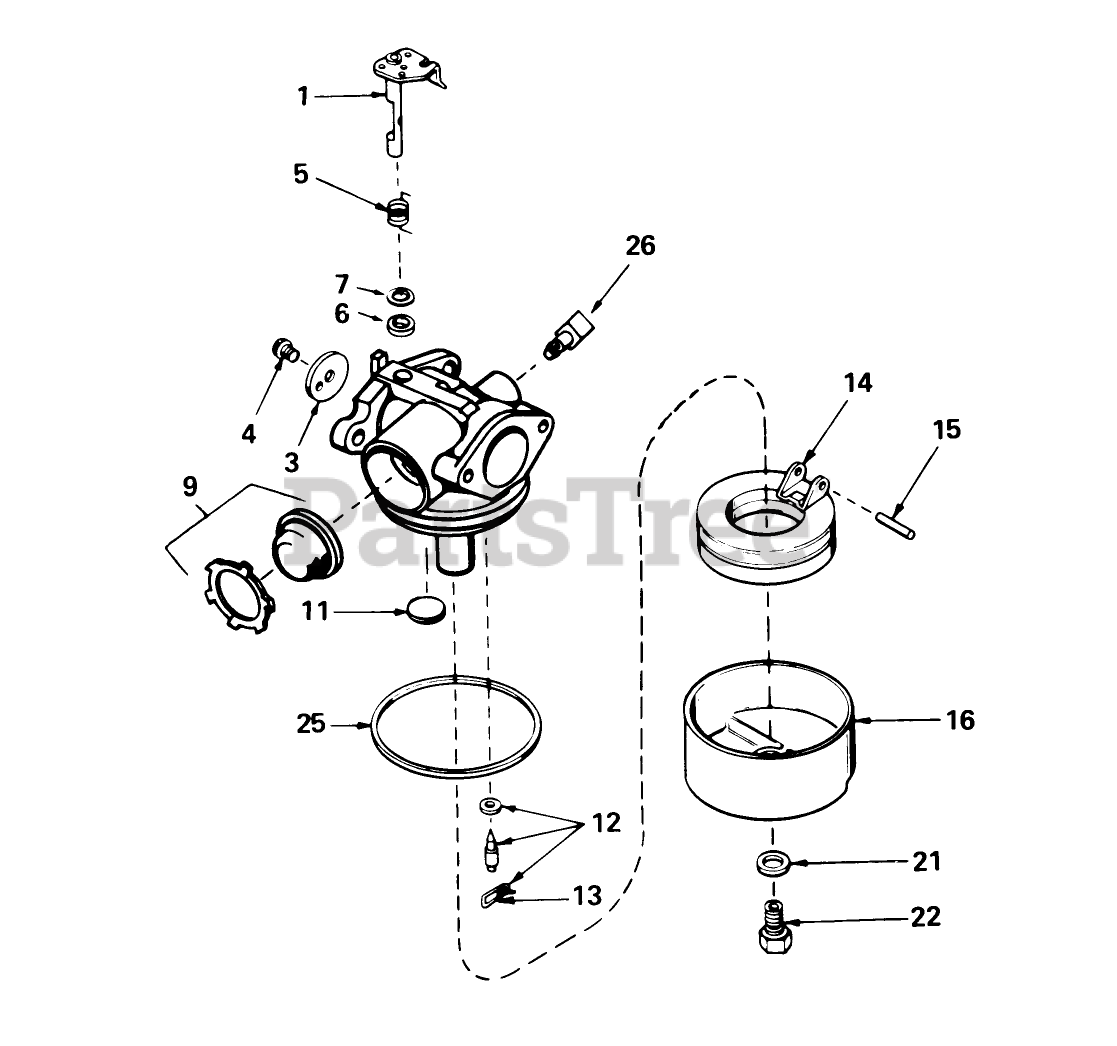 1
5
26
7
6
4
3
14
15
9
PartsTree
11
25
16
12
13
21
22