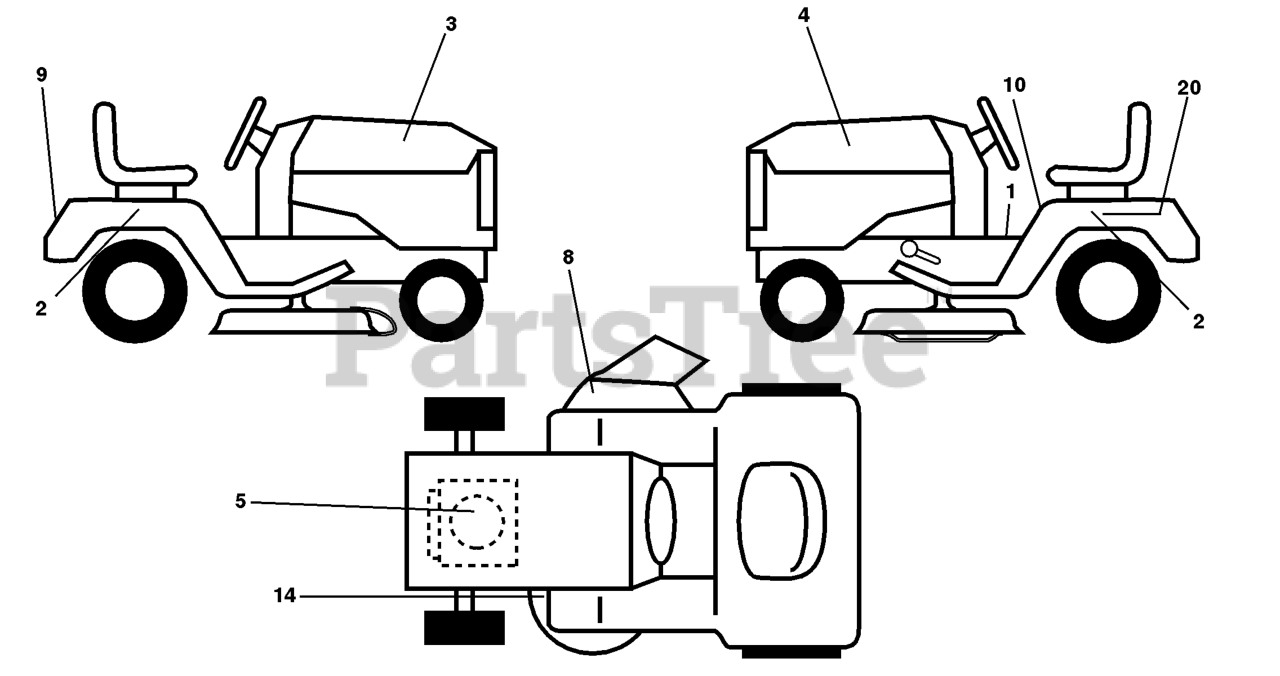 9
3
2
4
10
20
1
2
8
PartsTree
5
14