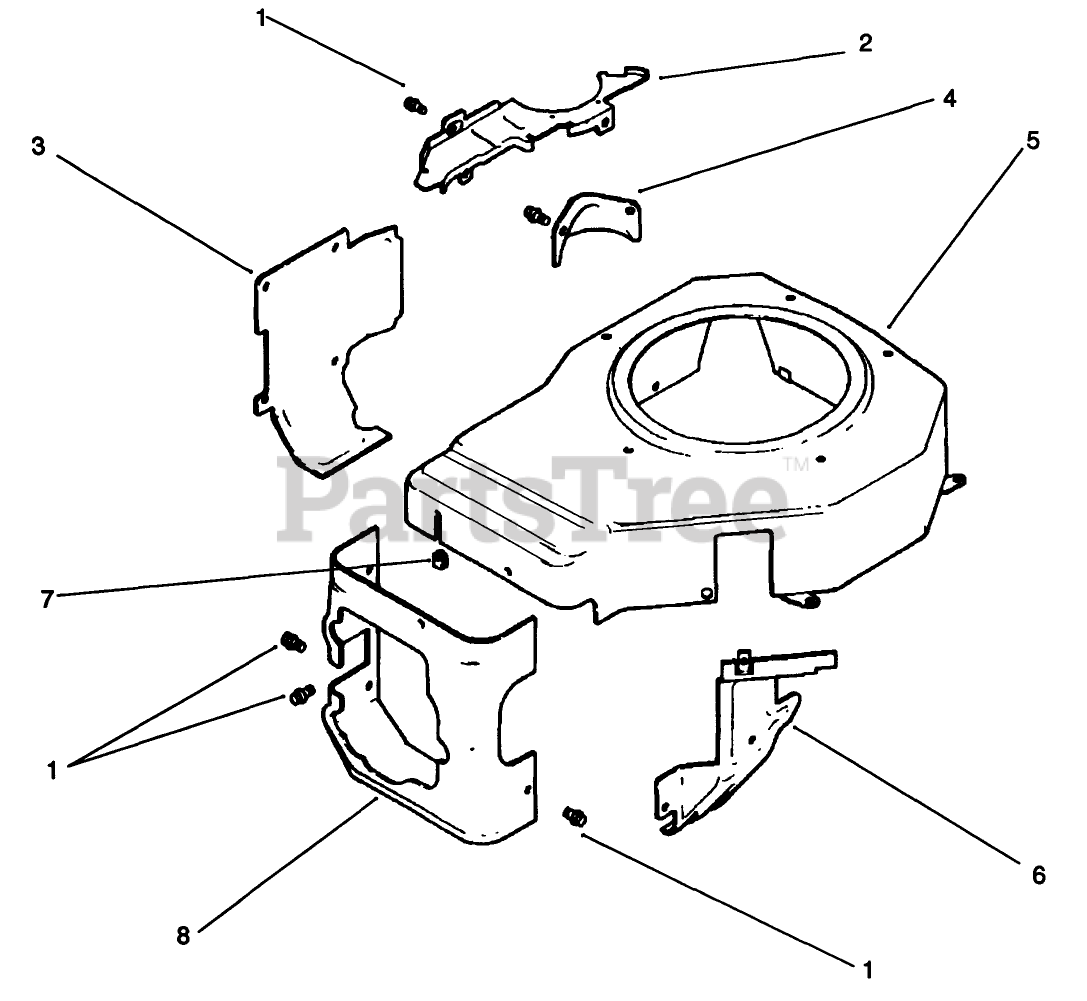 1
2
4
3
5
PartsTree™
7
1
6
8
1