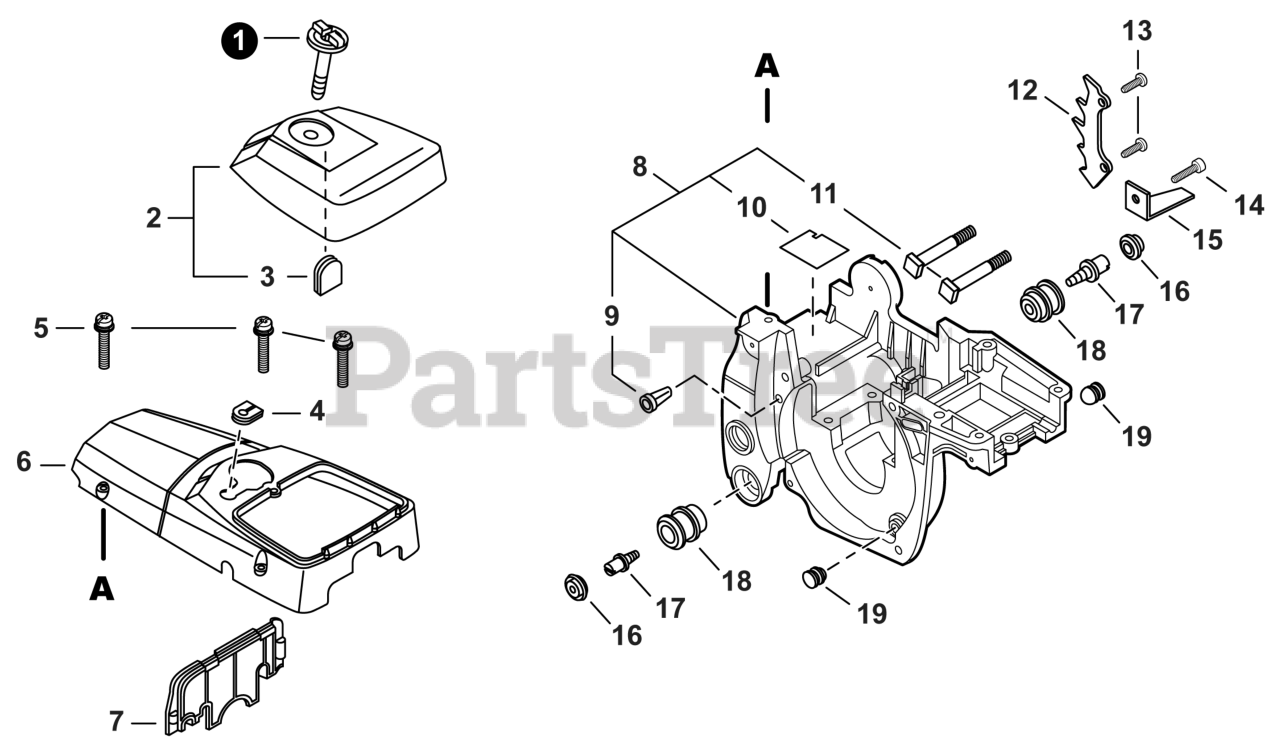 1
2
3
5
4
6
A
7
A
8
10
11
9
12
13
14
15
16
17
18
19
18
17
16
19
PartsTree