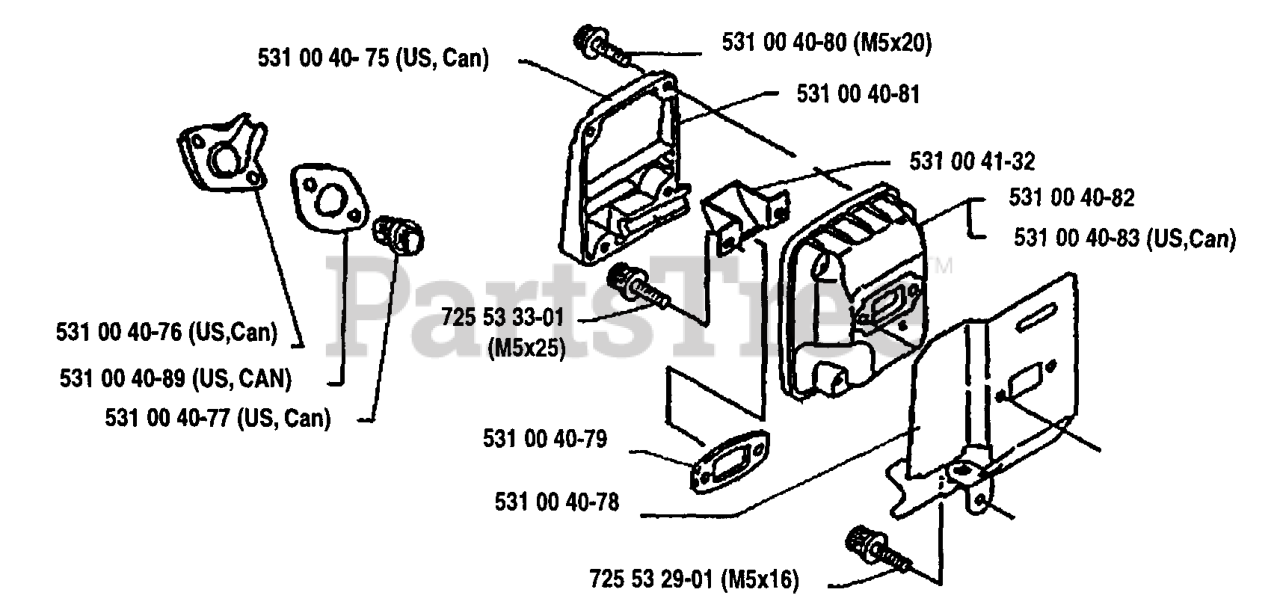 531 00 40- 75 (US, Can)
531 00 40-80 (M5x20)
531 00 40-81
531 00 41-32
531 00 40-82
531 00 40-83 (US,Can)
PartsTree™
531 00 40-76 (US,Can)
531 00 40-89 (US, CAN)
531 00 40-77 (US, Can)
725 53 33-01
(M5x25)
531 00 40-79
531 00 40-78
725 53 29-01 (M5x16)