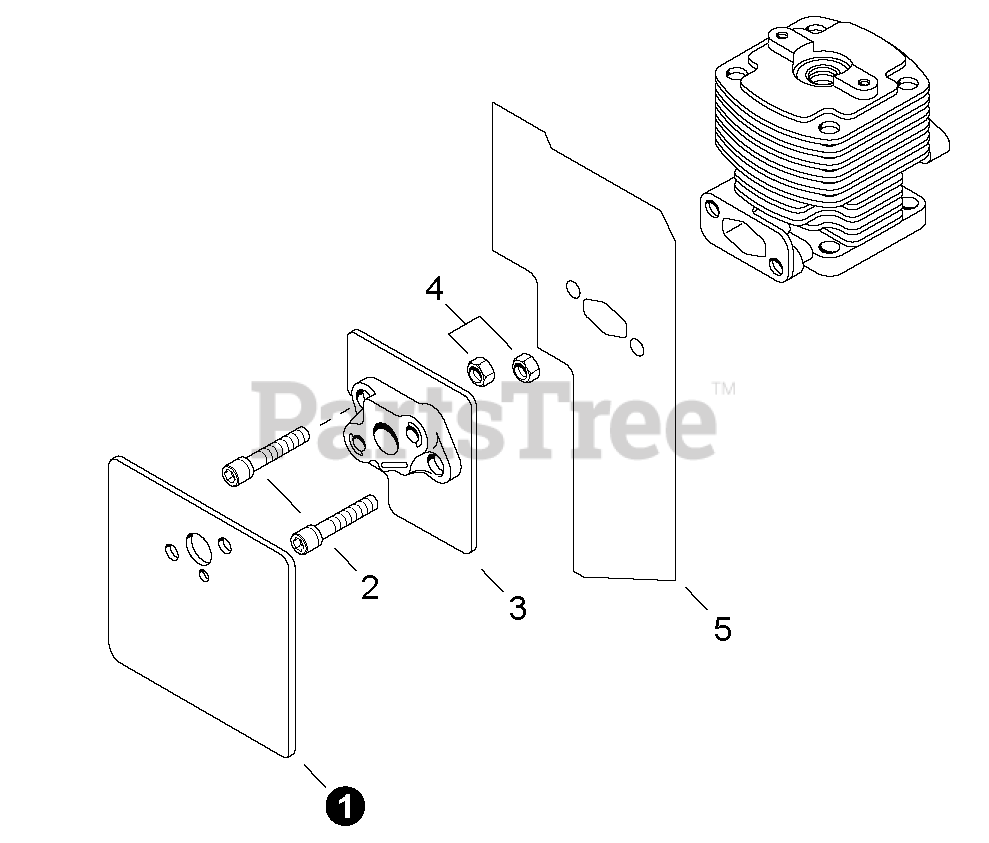 4
PartsTree™
2
3
5
1