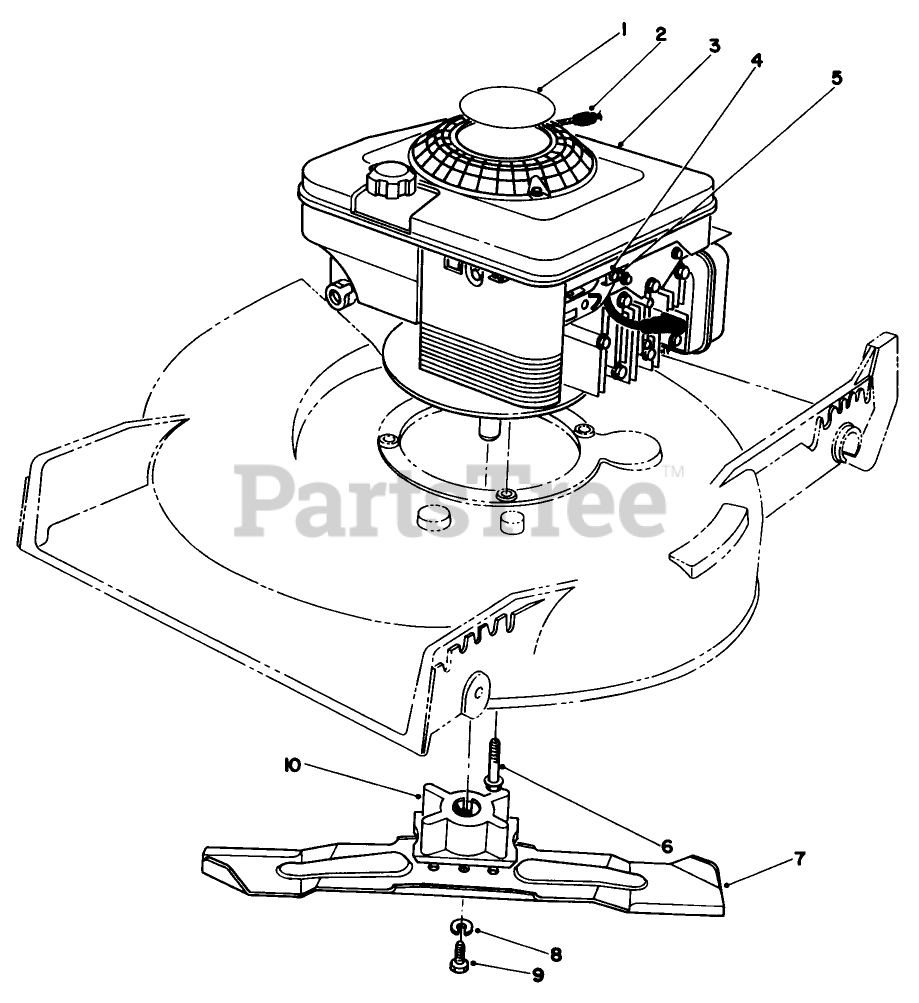 1
2
3
4
5
PartsTree™
10
6
7
8
9