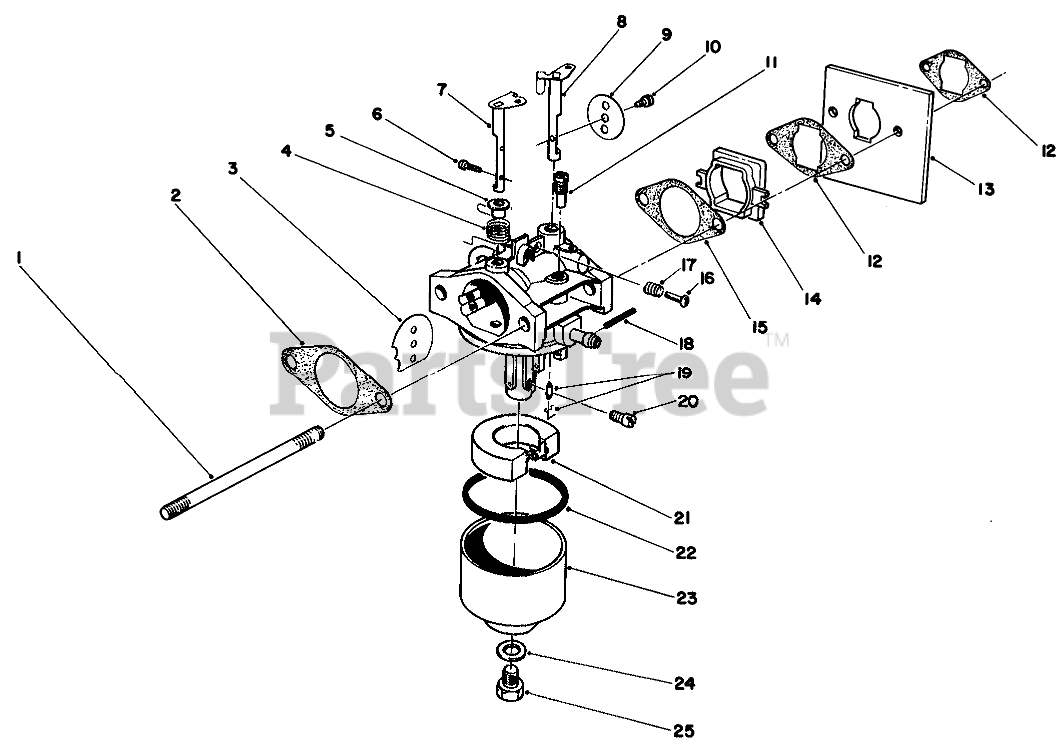 8
9
10
11
7
6
5
4
3
2
1
12
13
12
14
15
17
16
18
19
20
21
22
23
24
25
PartsTree™