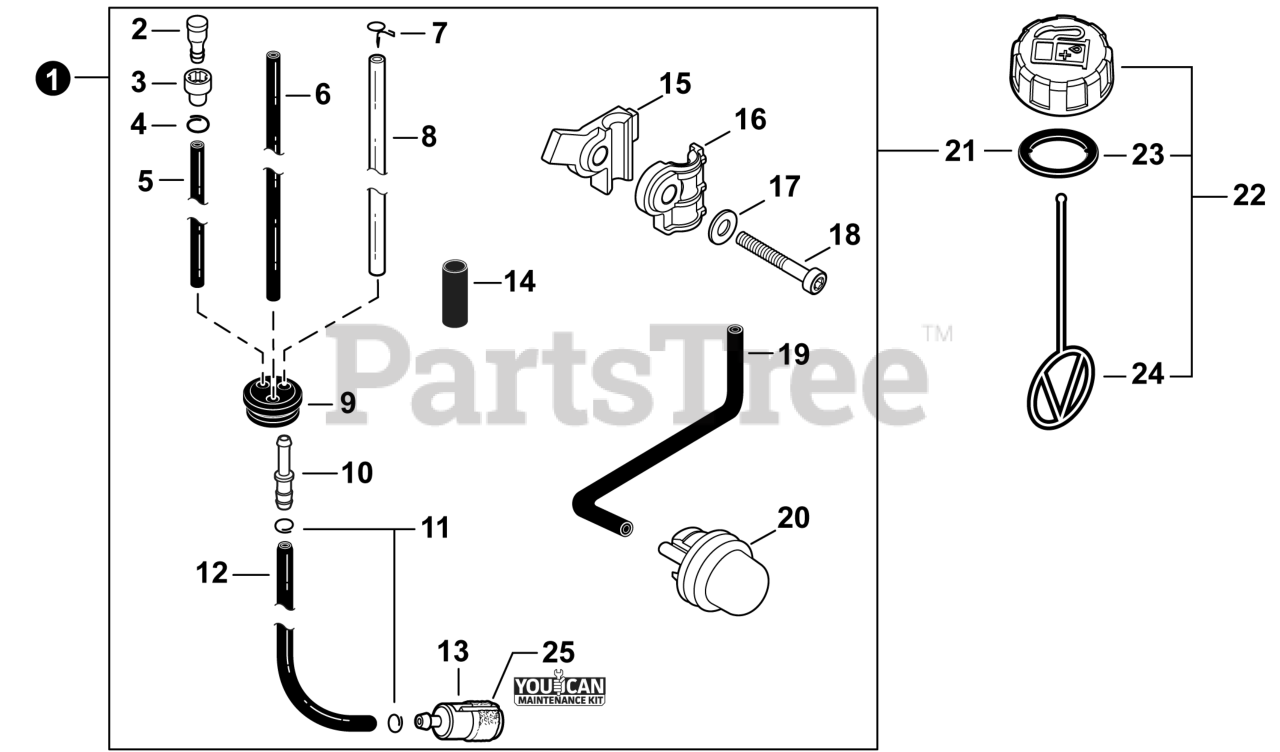 1
2
3
4
5
6
7
8
9
10
11
12
13
14
15
16
17
18
19
20
21
22
23
24
25
YOU CAN
MAINTENANCE KIT
PartsTree™