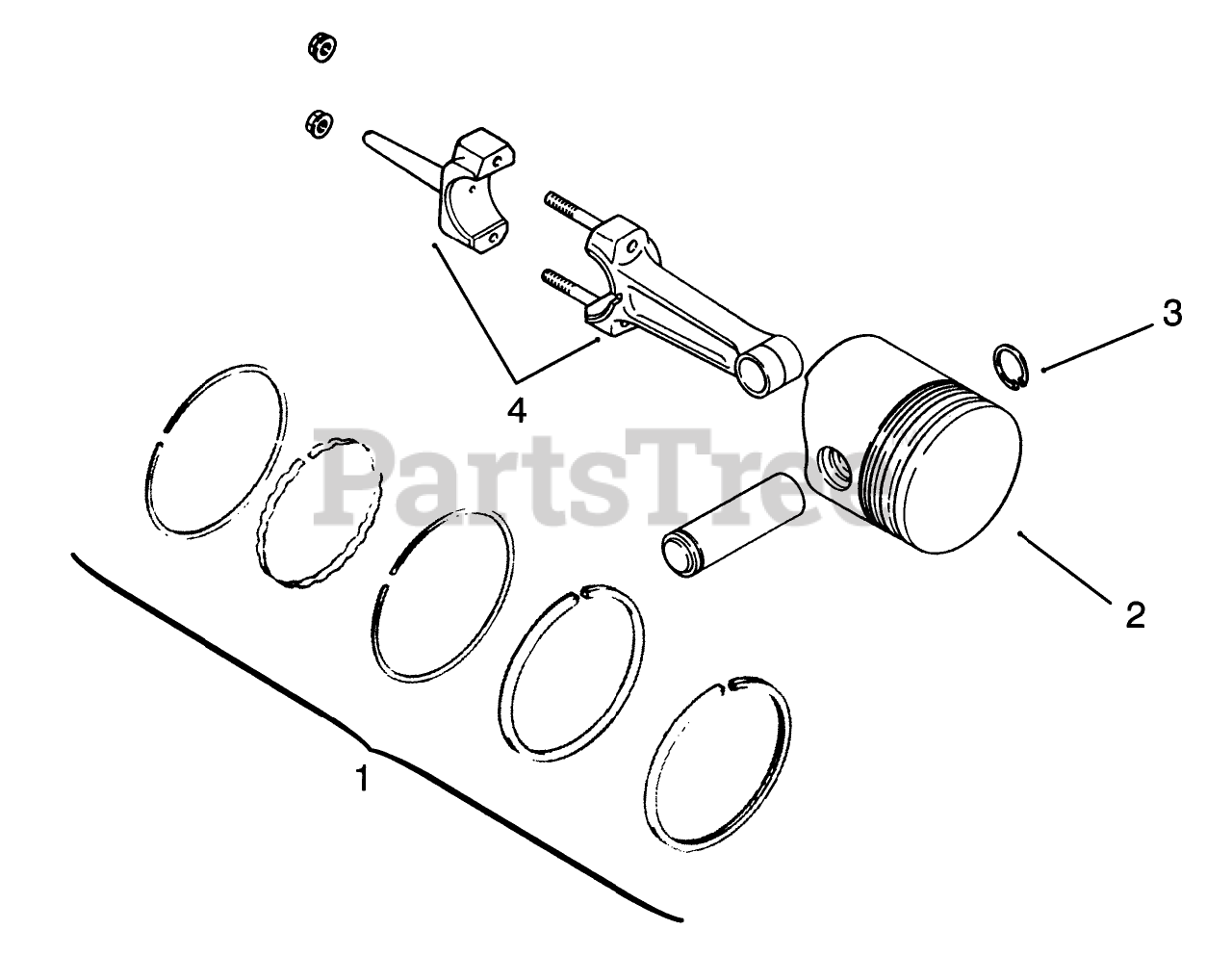 3

4

PartsTree

2

1