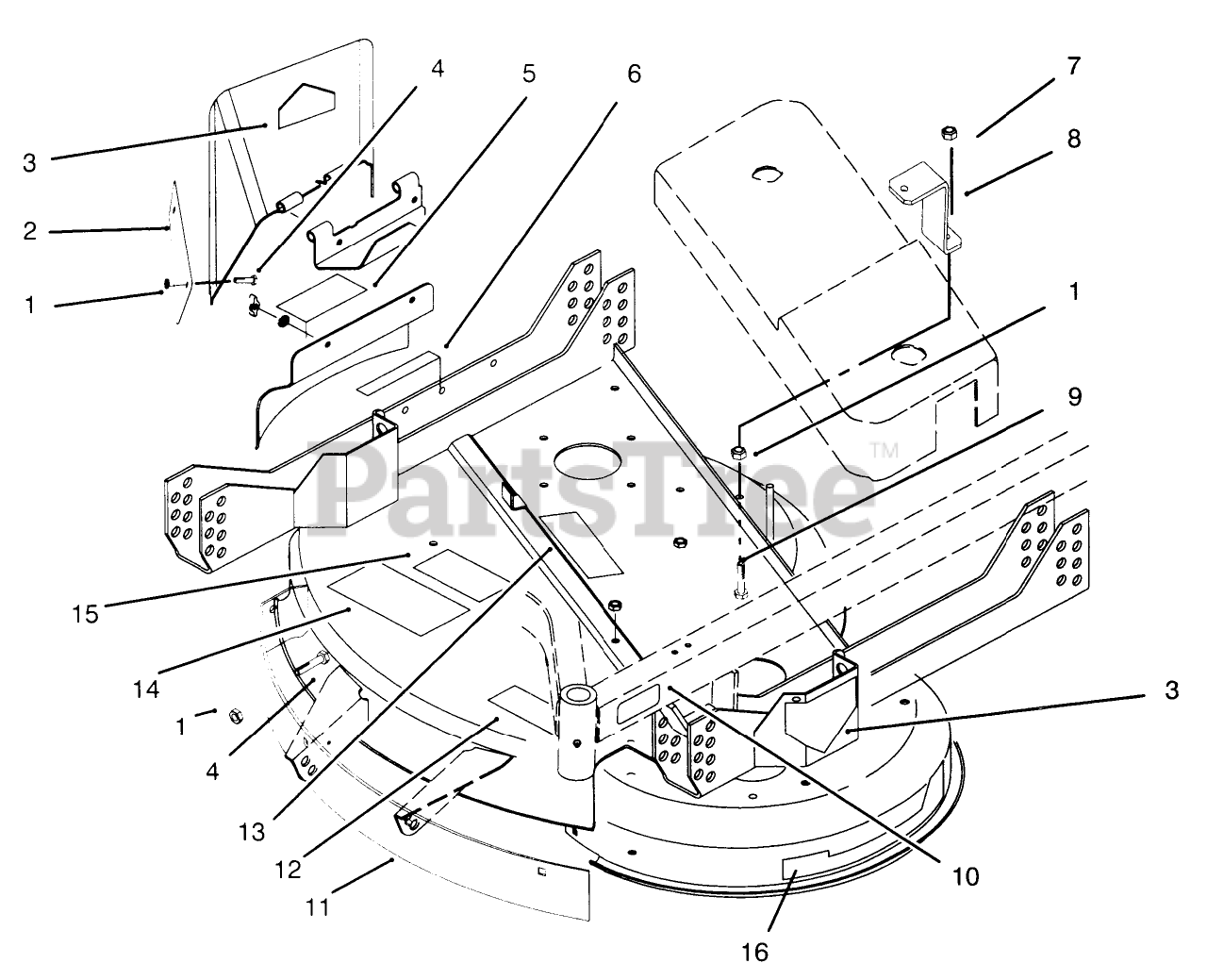 4
5
6
7
8
3
2
1
1
9
PartsTree™
15
14
1
4
13
12
11
3
10
16